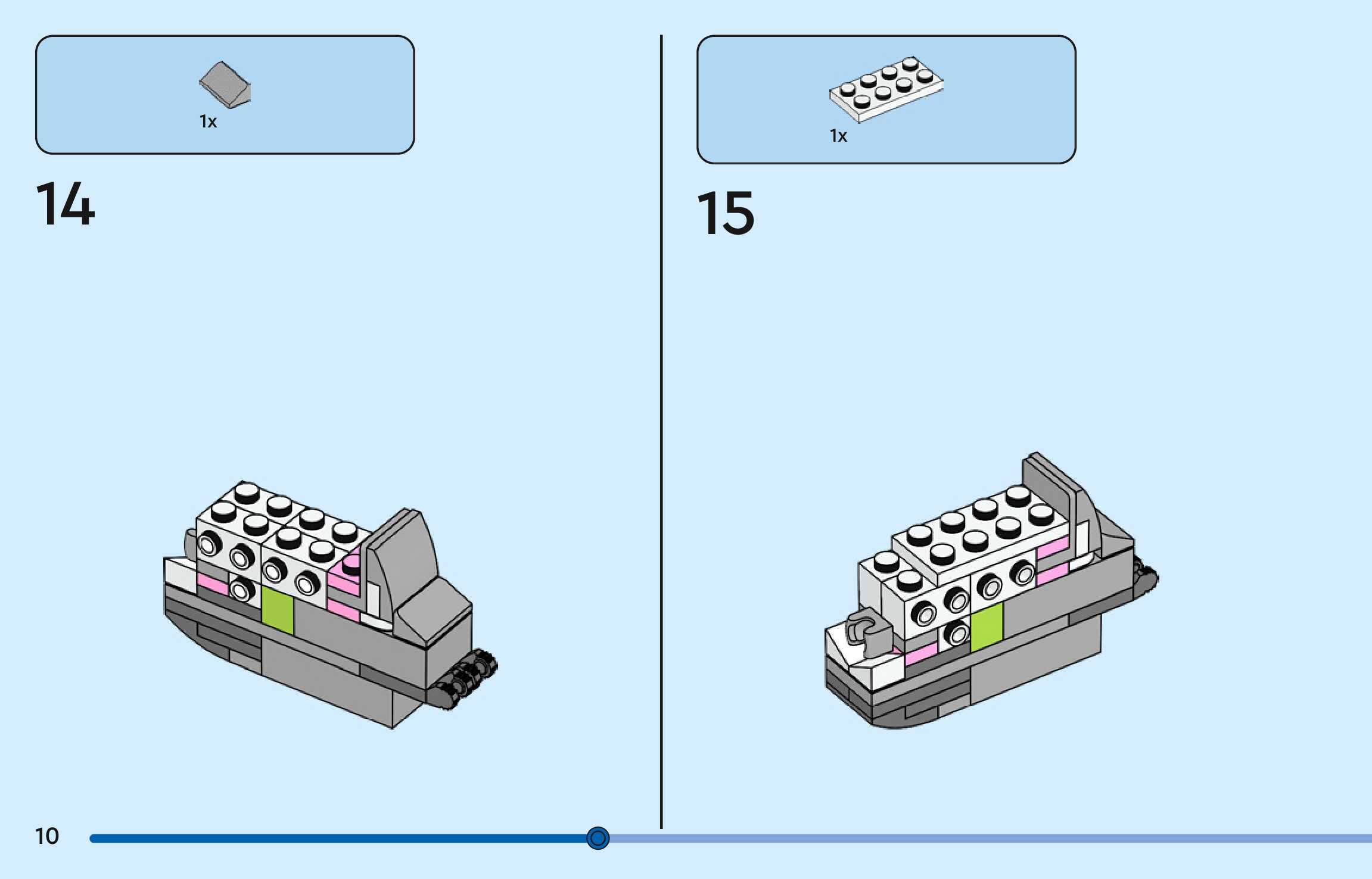 1x

14

1x

15

10