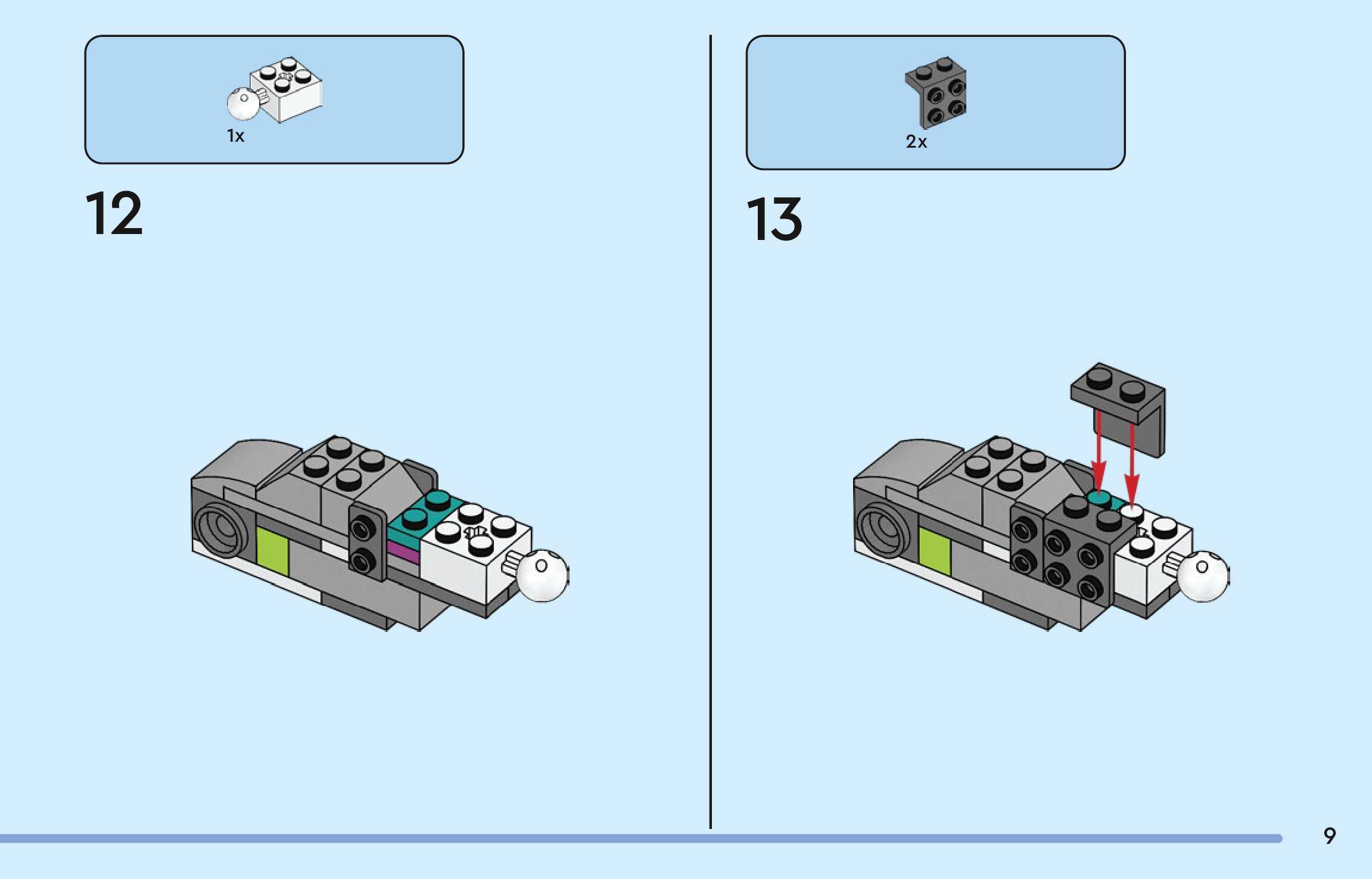 1x

12

2x

13

9