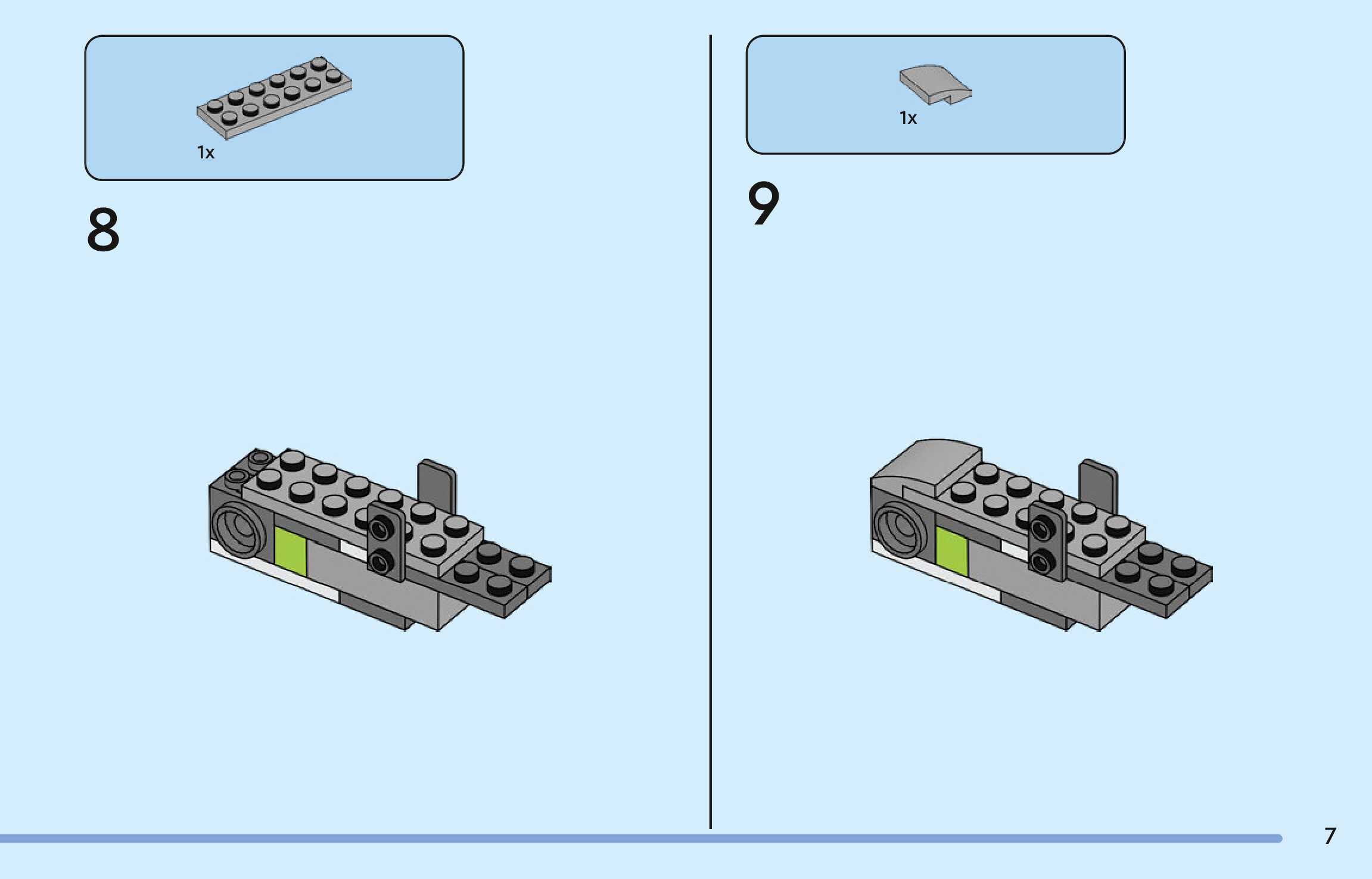 1x

8

1x

9

7