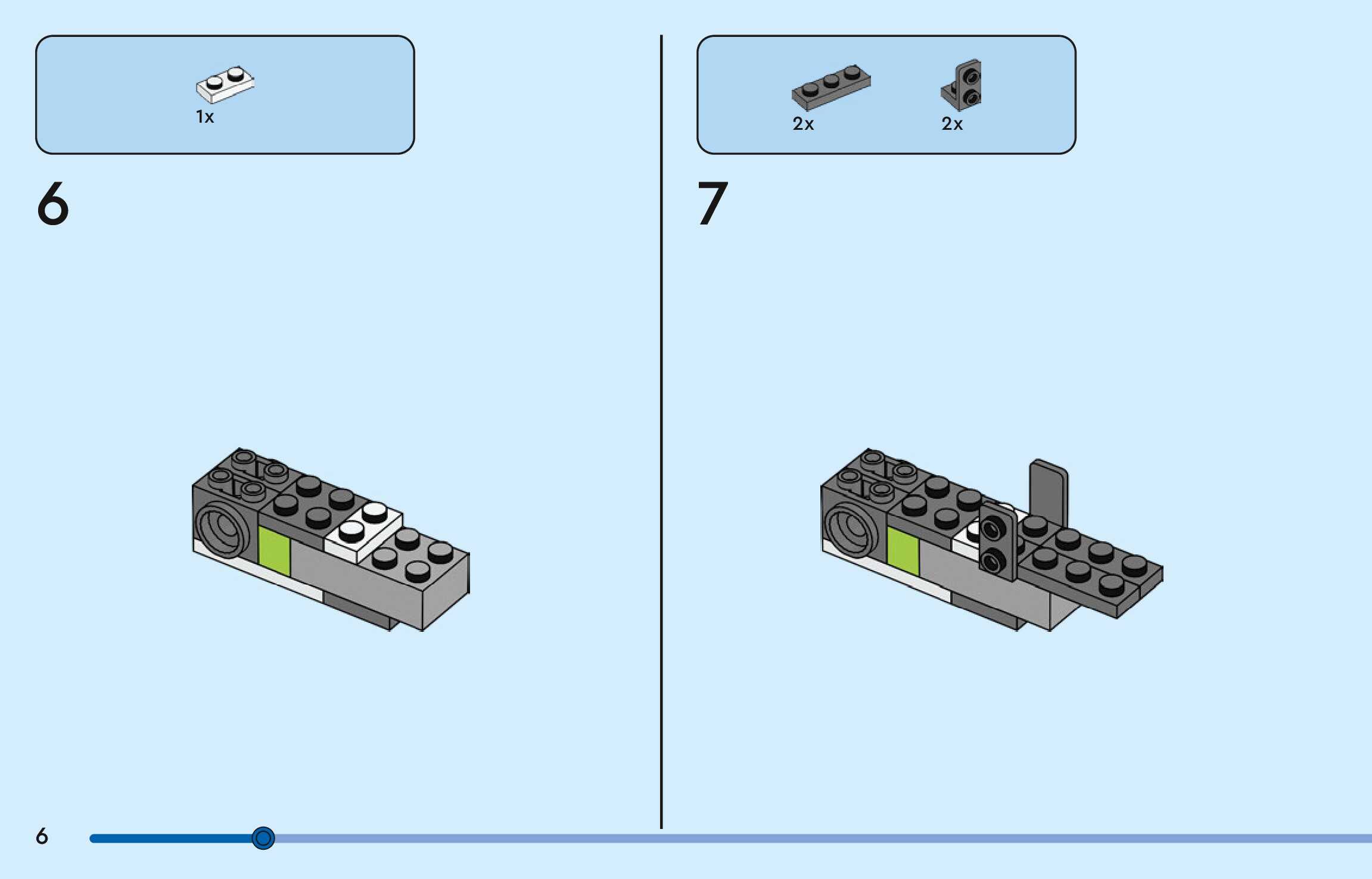 1x

6

2x

2x

7

6