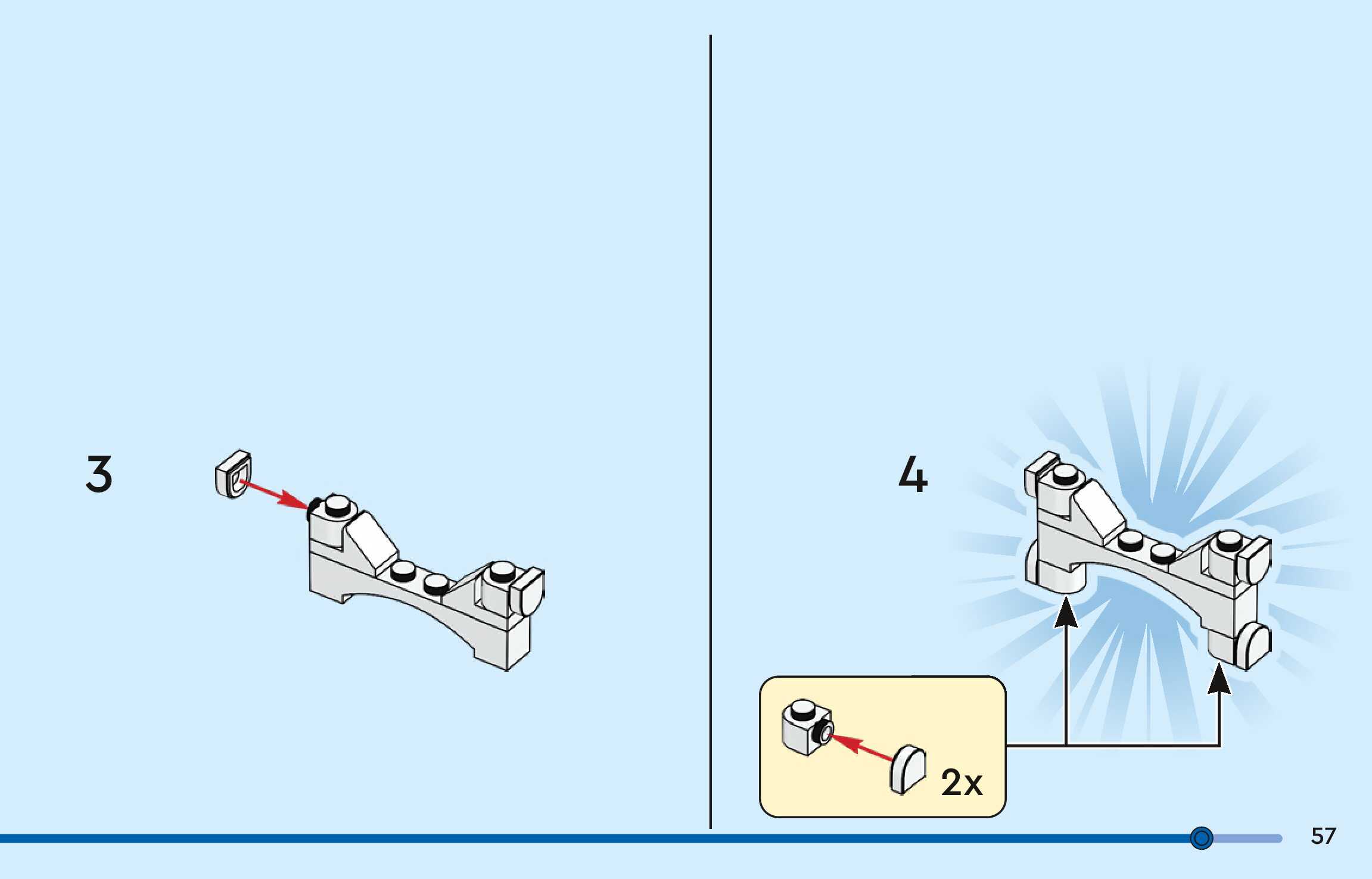 3

4

2x

57