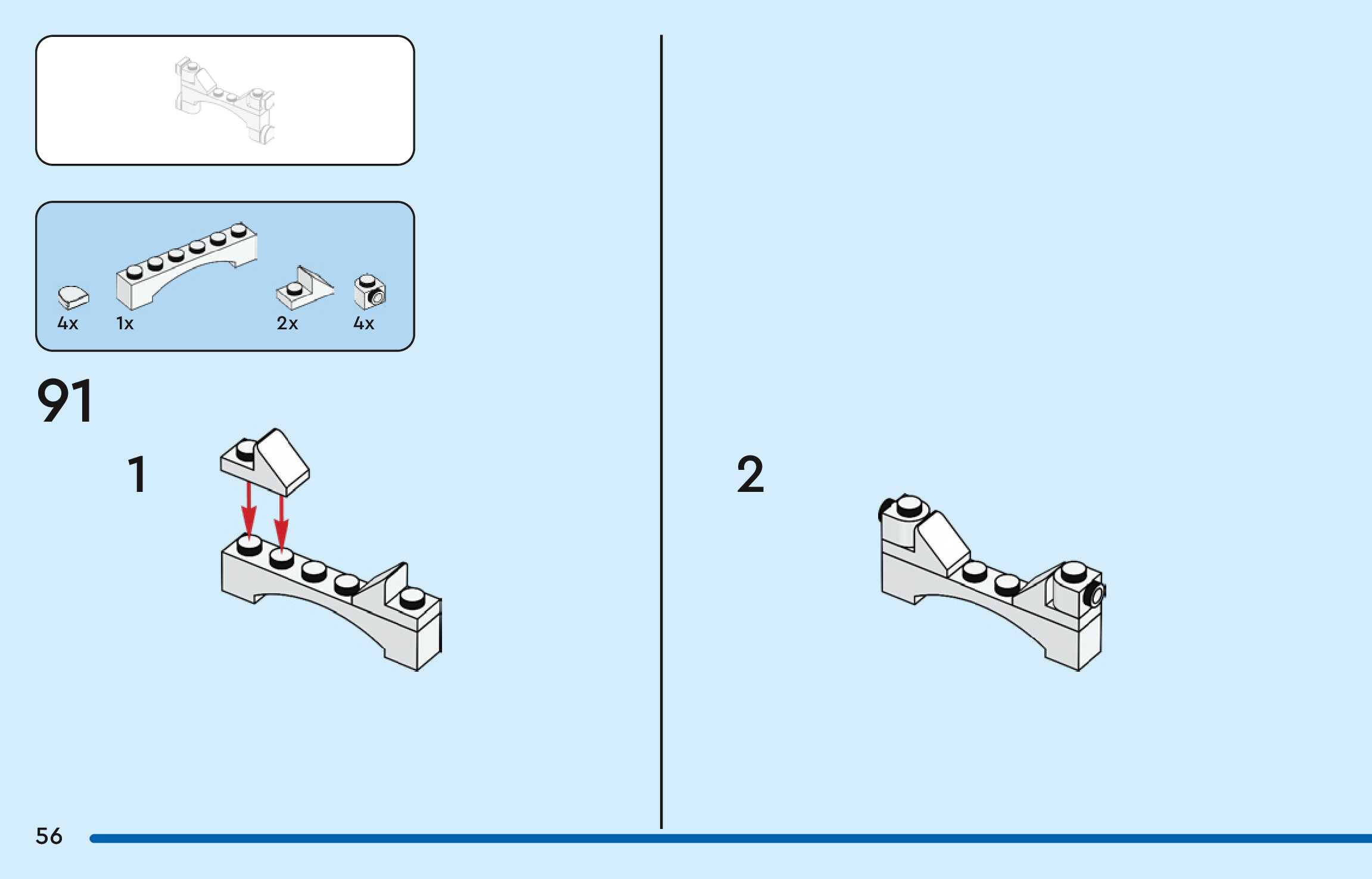 4x 1x 2x 4x

91

1

2

56