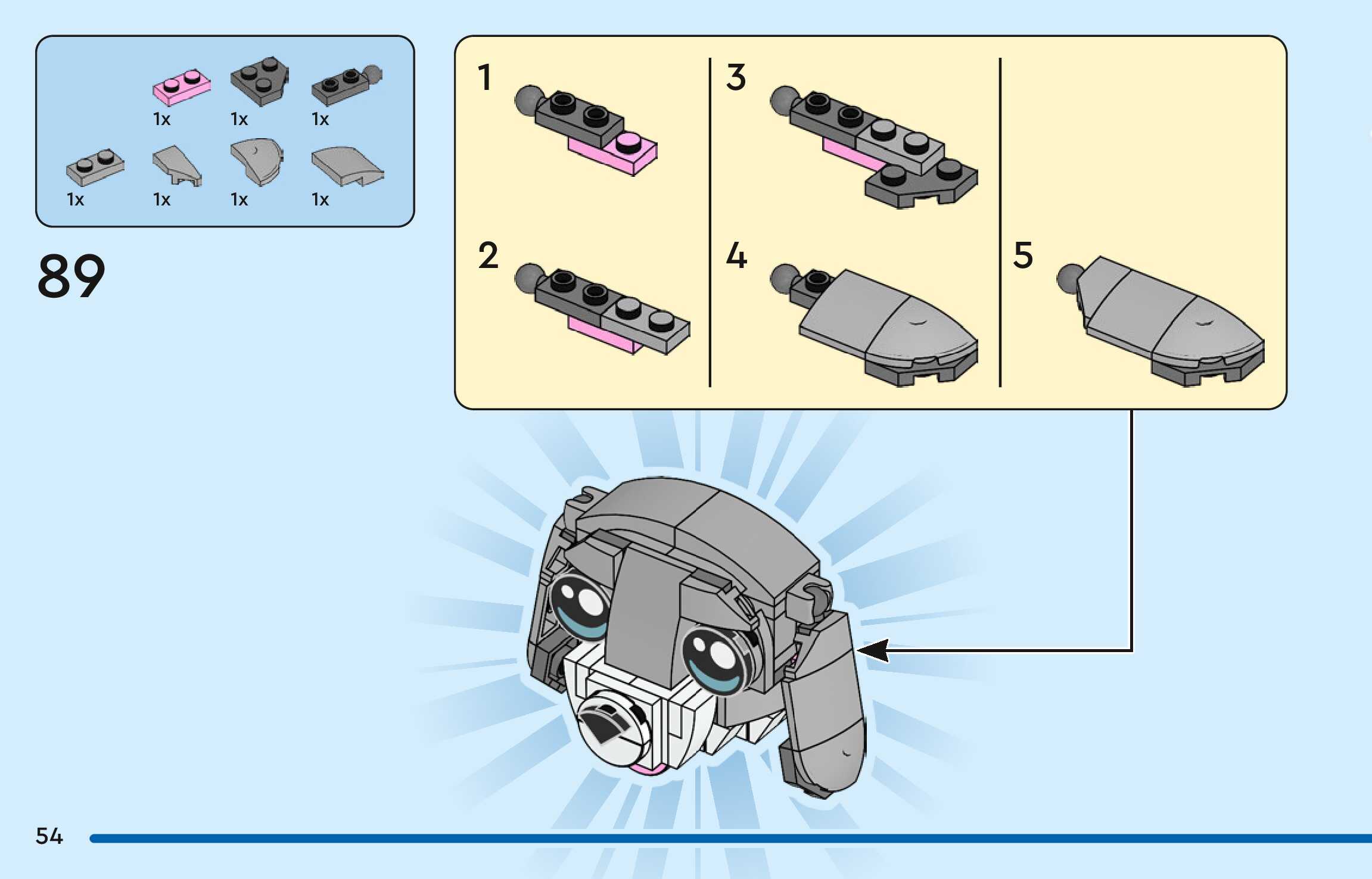 1x 1x 1x

1x 1x 1x 1x

89

1

2

3

4

5

54