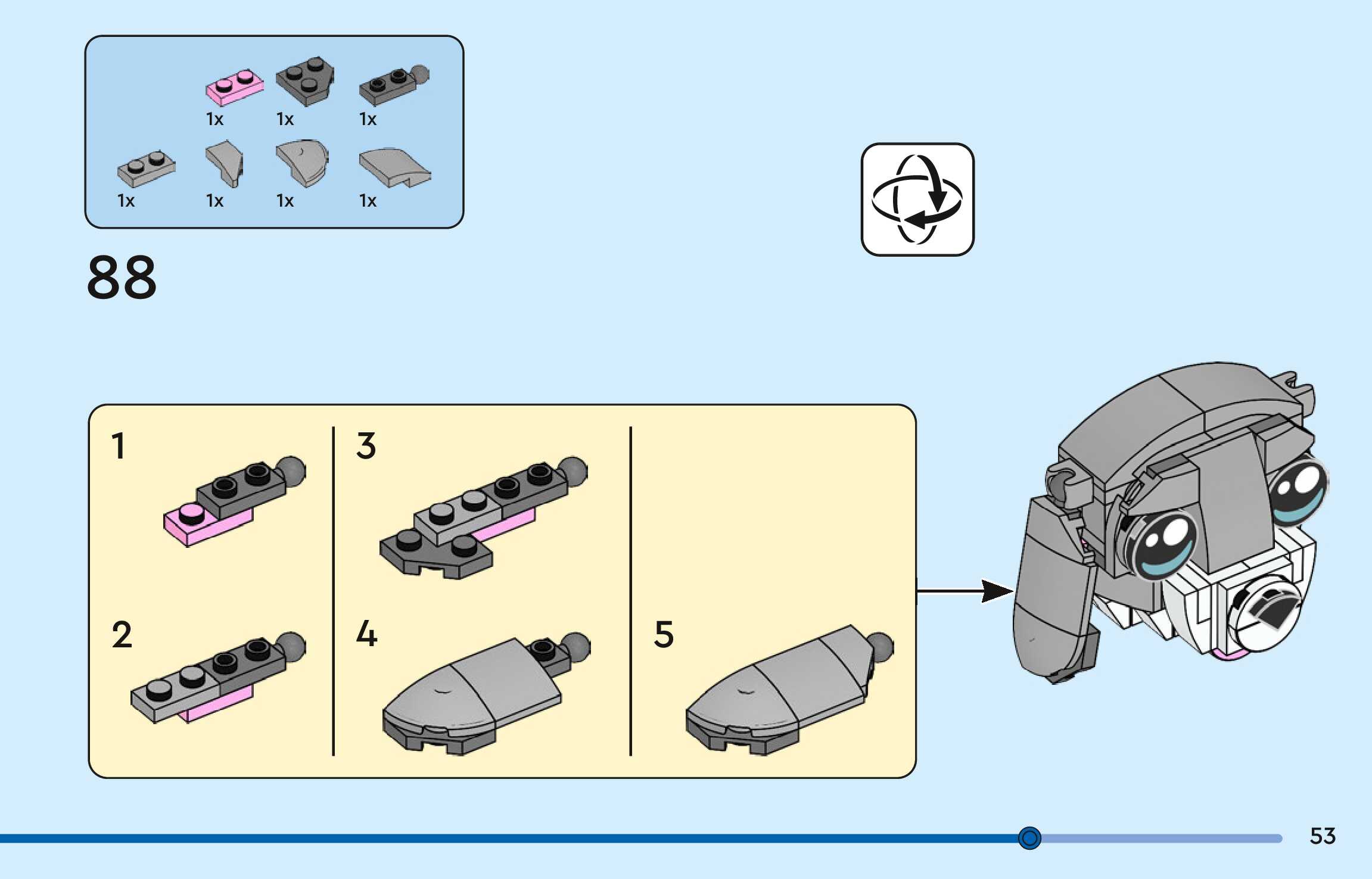 1x 1x 1x

1x 1x 1x 1x

88

1

2

3

4

5

53