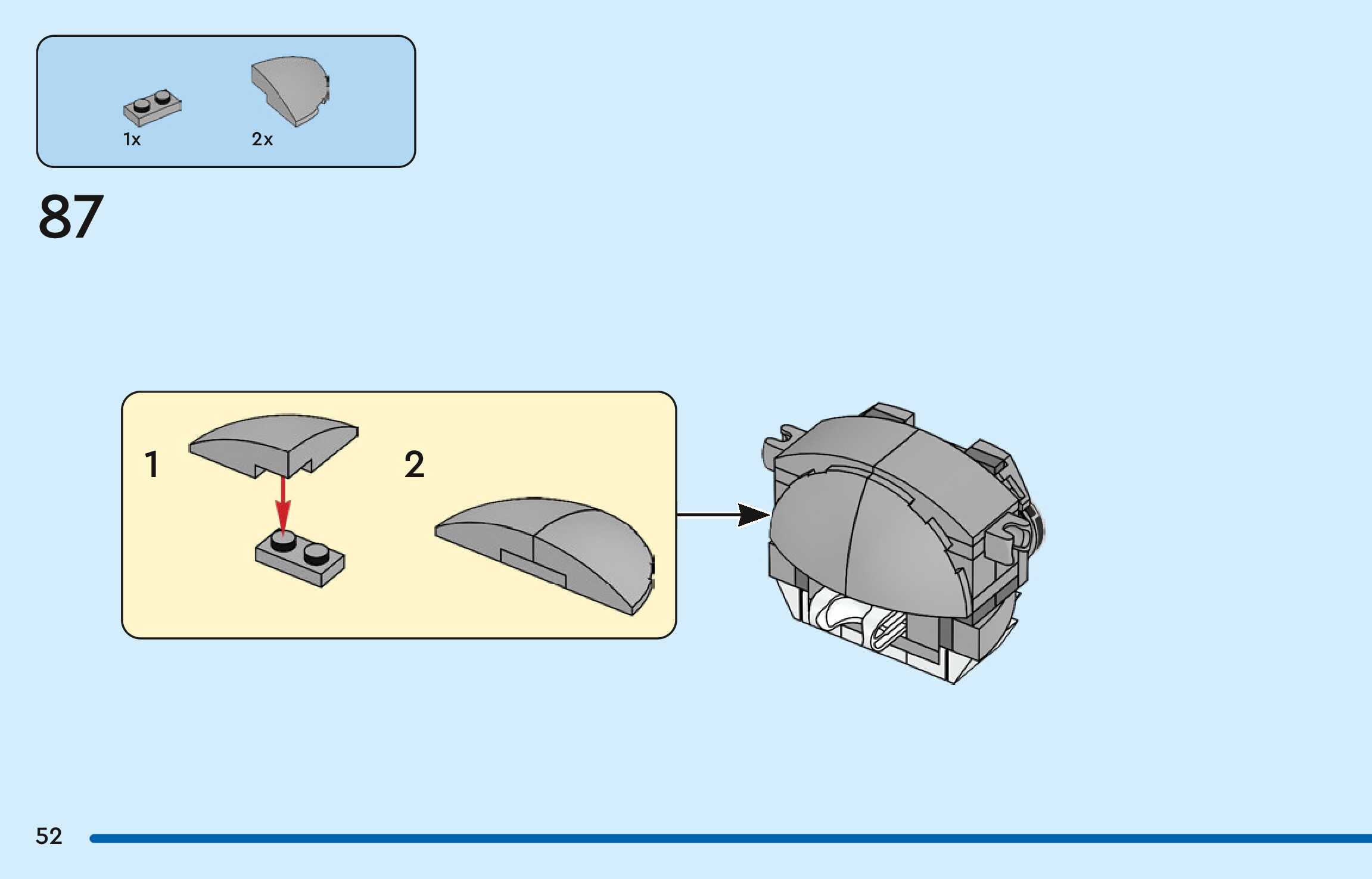 1x

2x

87

1

2

52