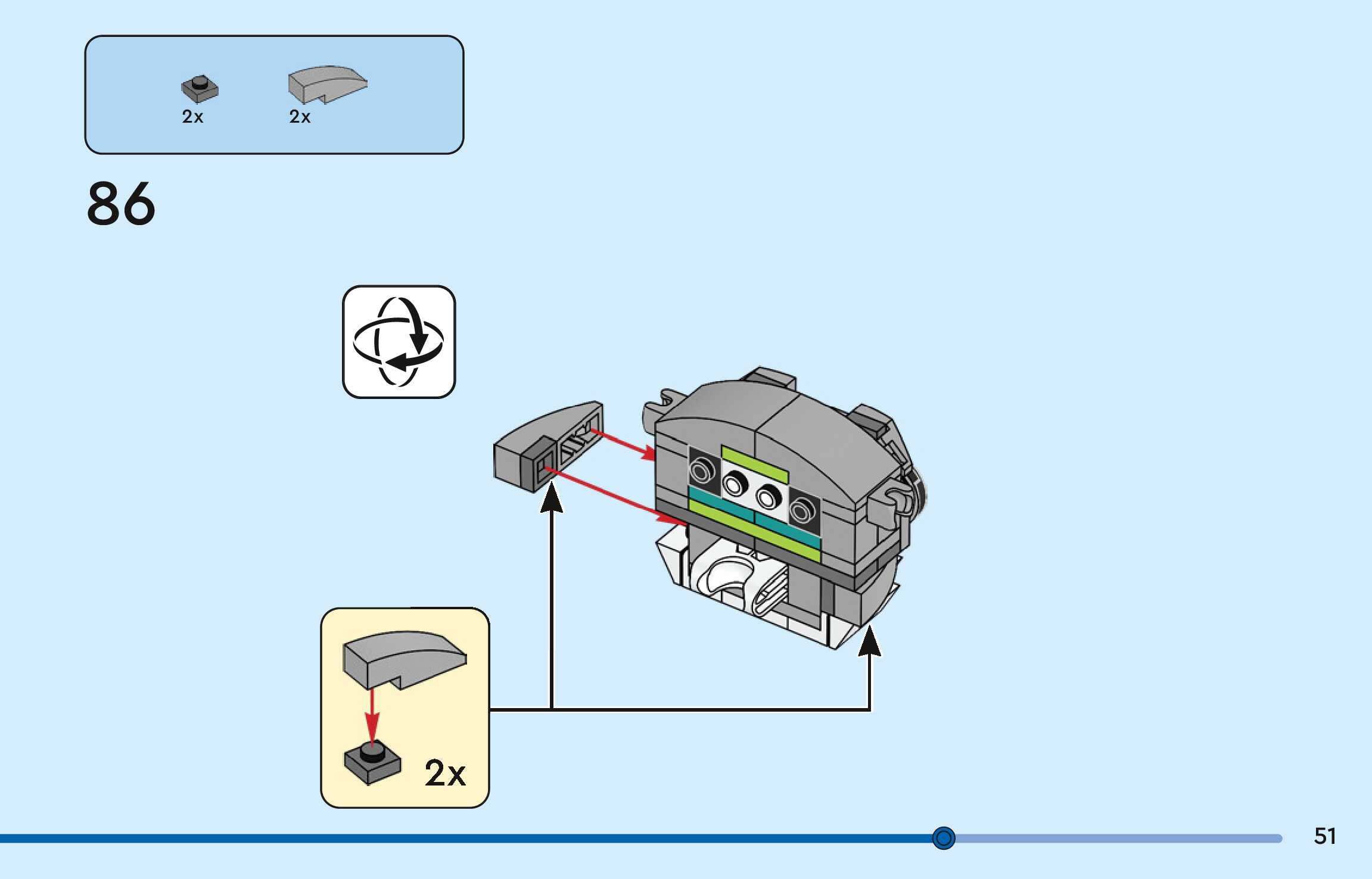 2x 2x

86

2x

51