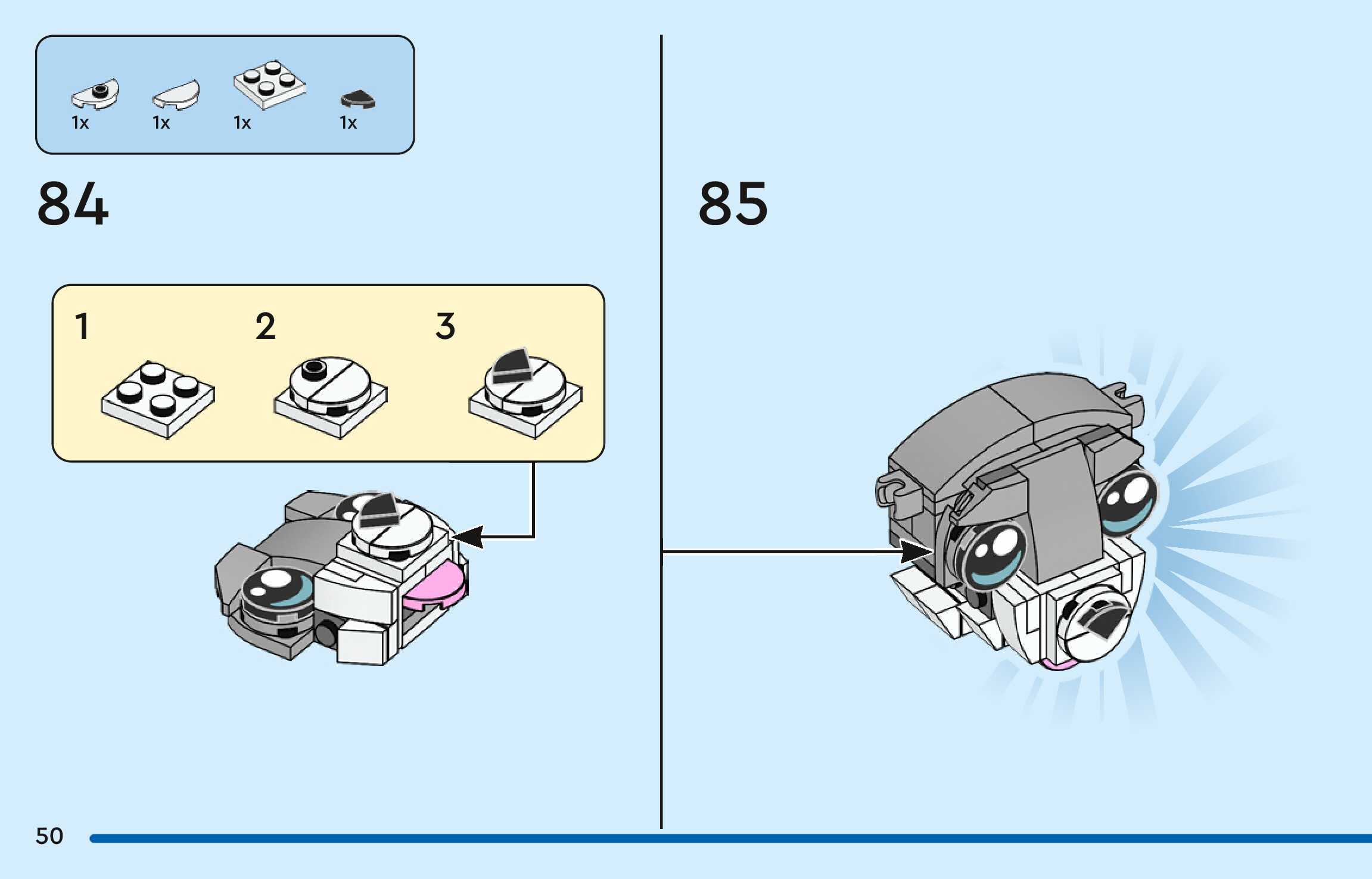 1x 1x 1x 1x

84

1

2

3

85

50