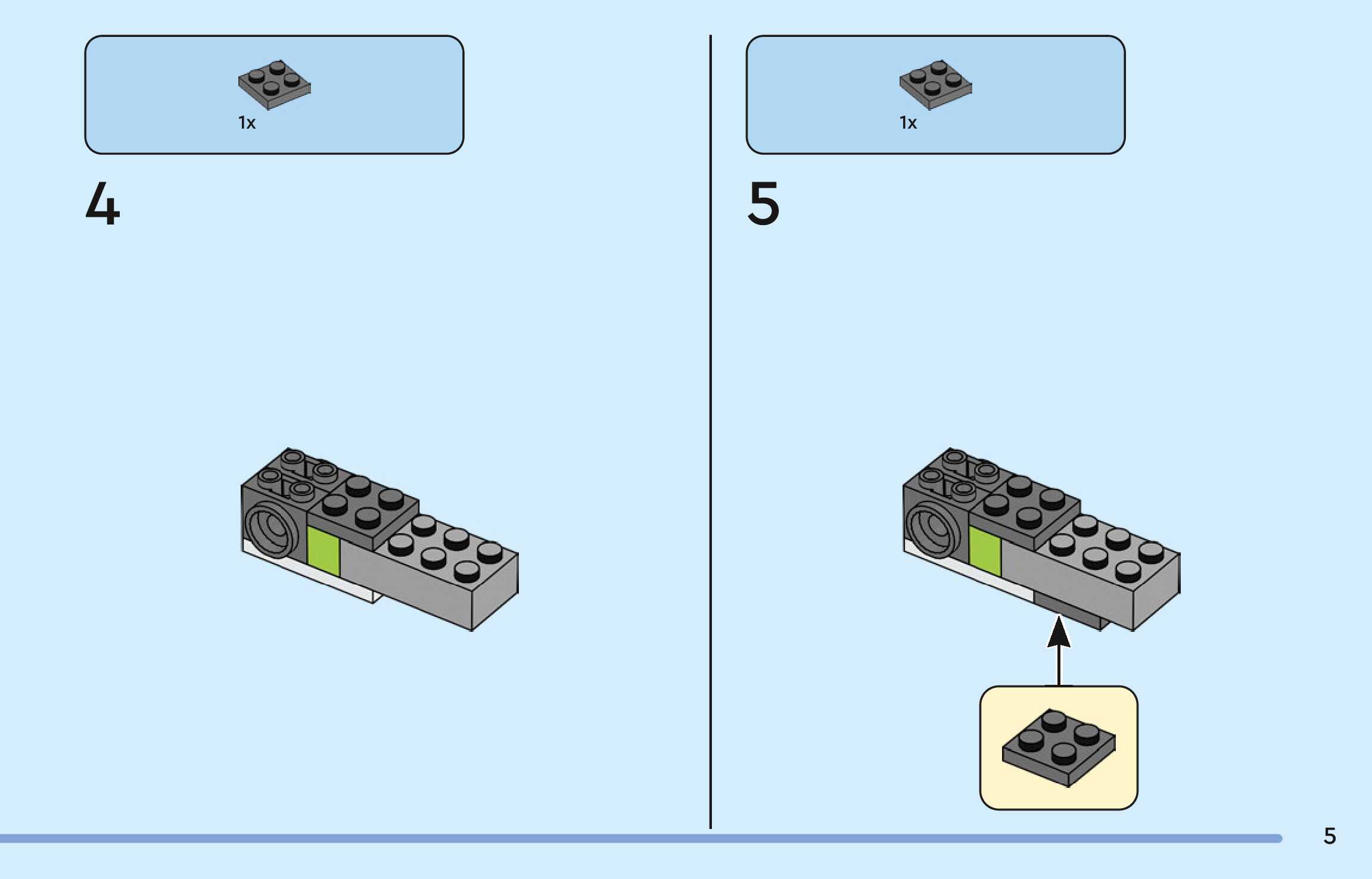 1x

4

1x

5

5