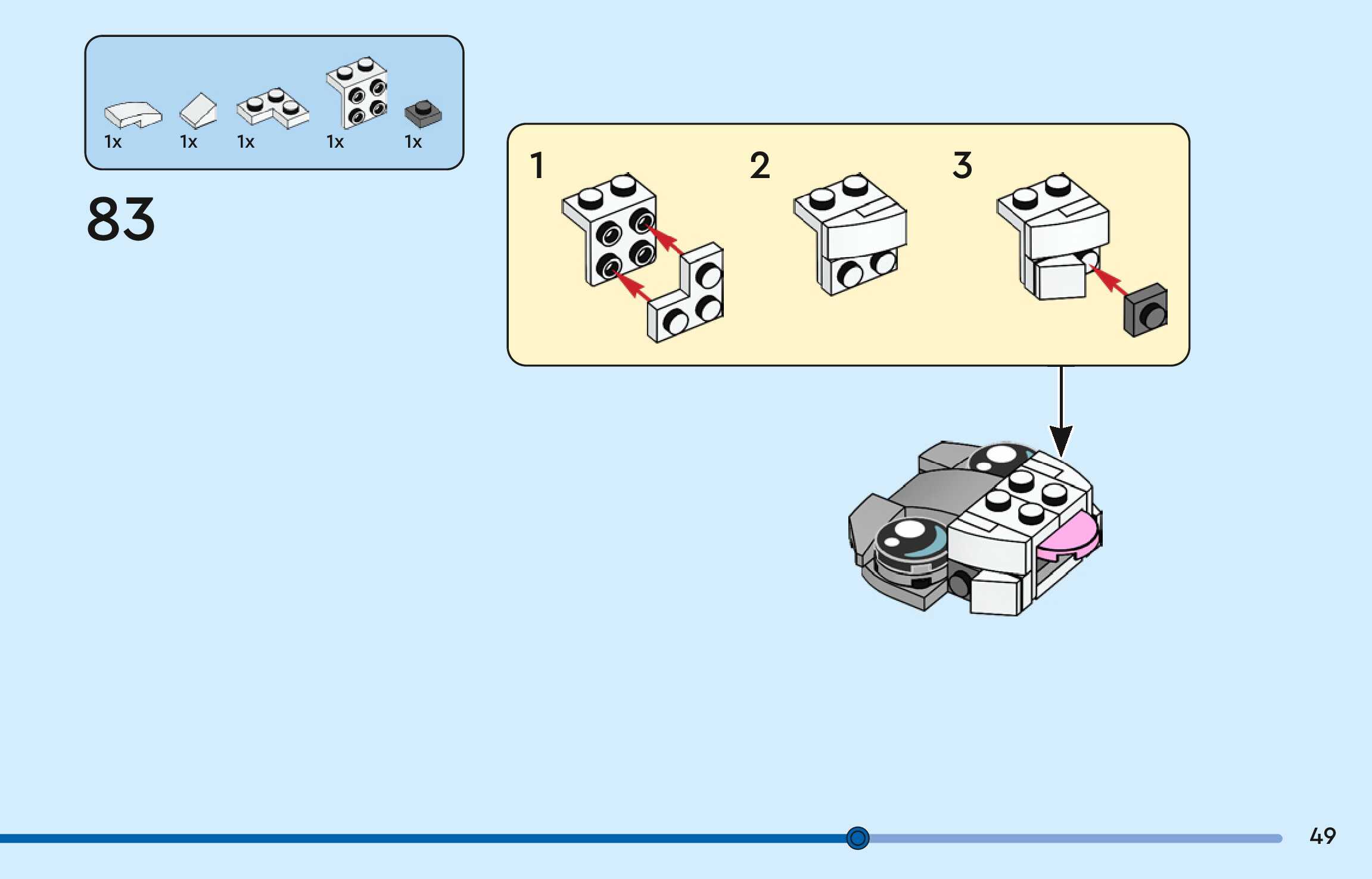 1x 1x 1x 1x 1x

83

1

2

3

49