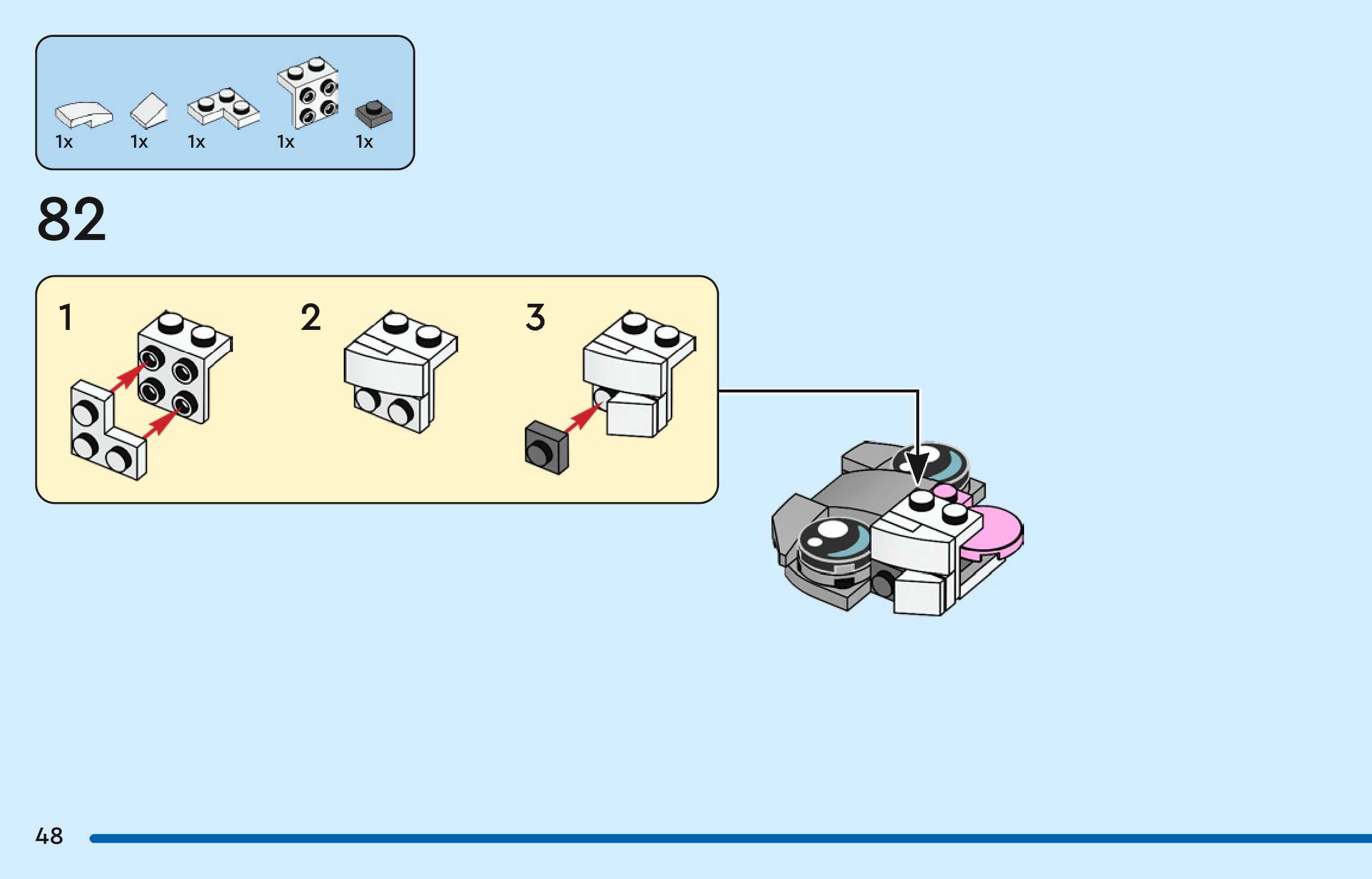 1x 1x 1x 1x 1x

82

1

2

3

48