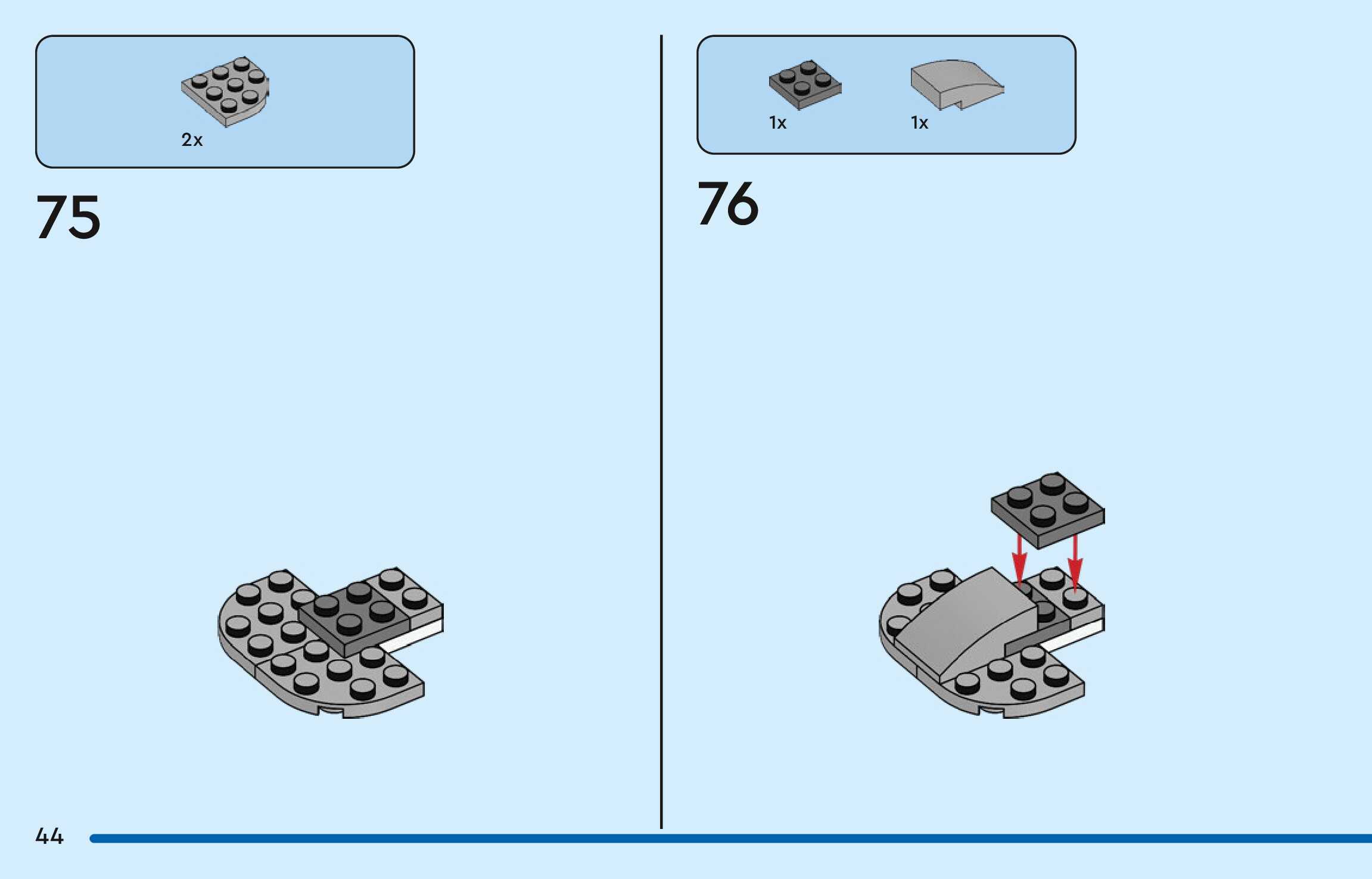 2x

75

1x 1x

76

44