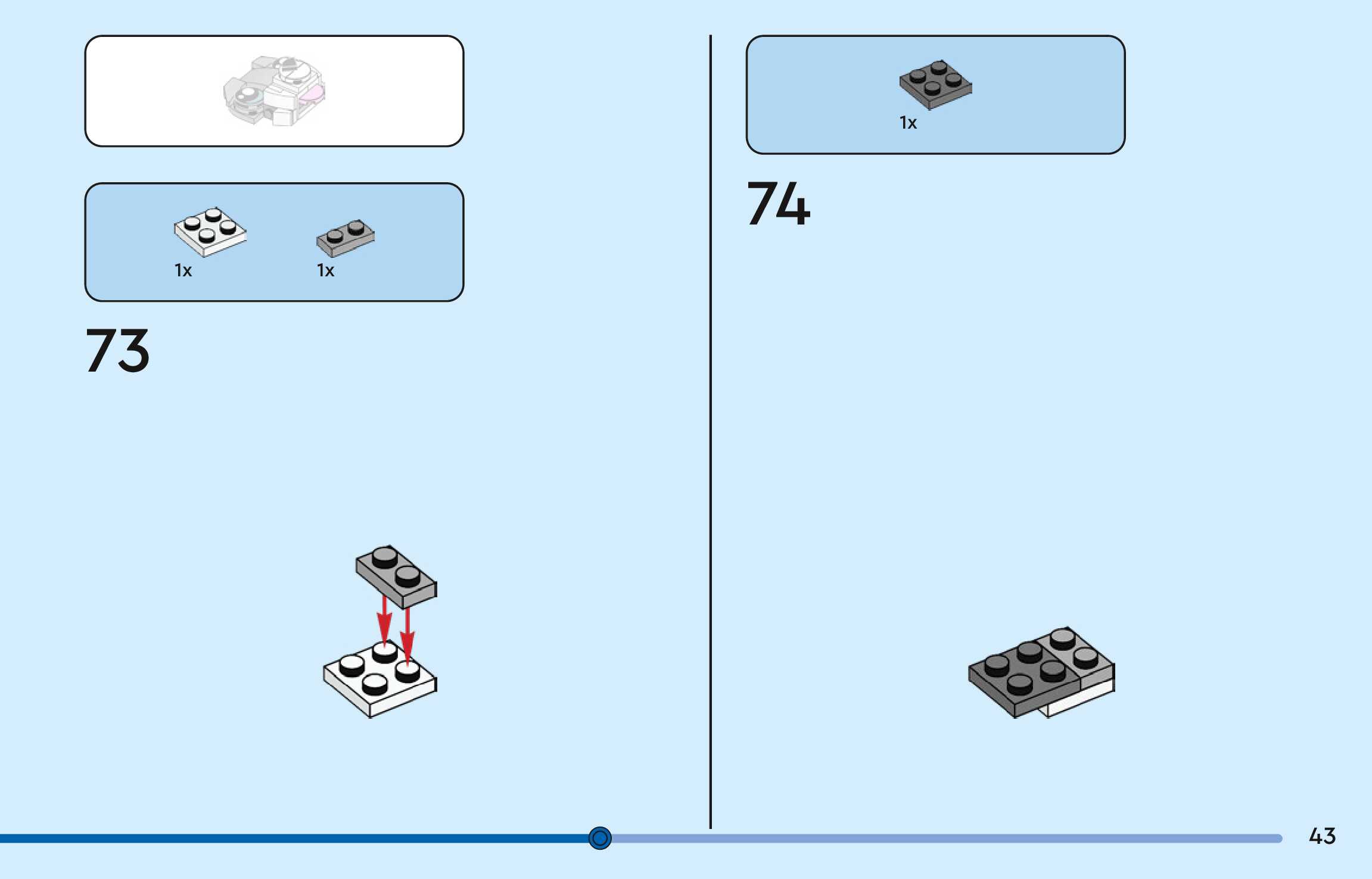 1x 1x

73

1x

74

43