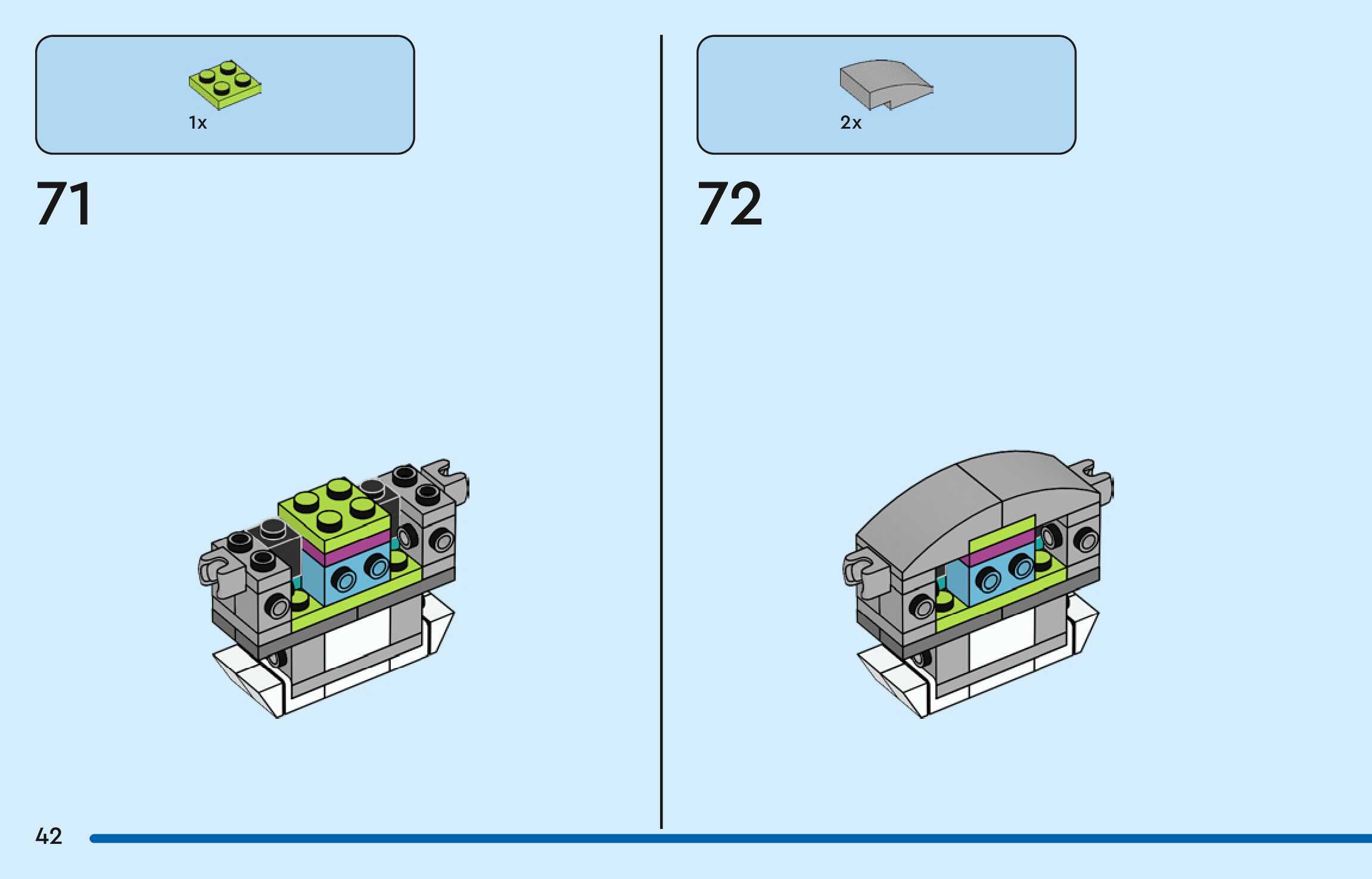 1x

71

2x

72

42