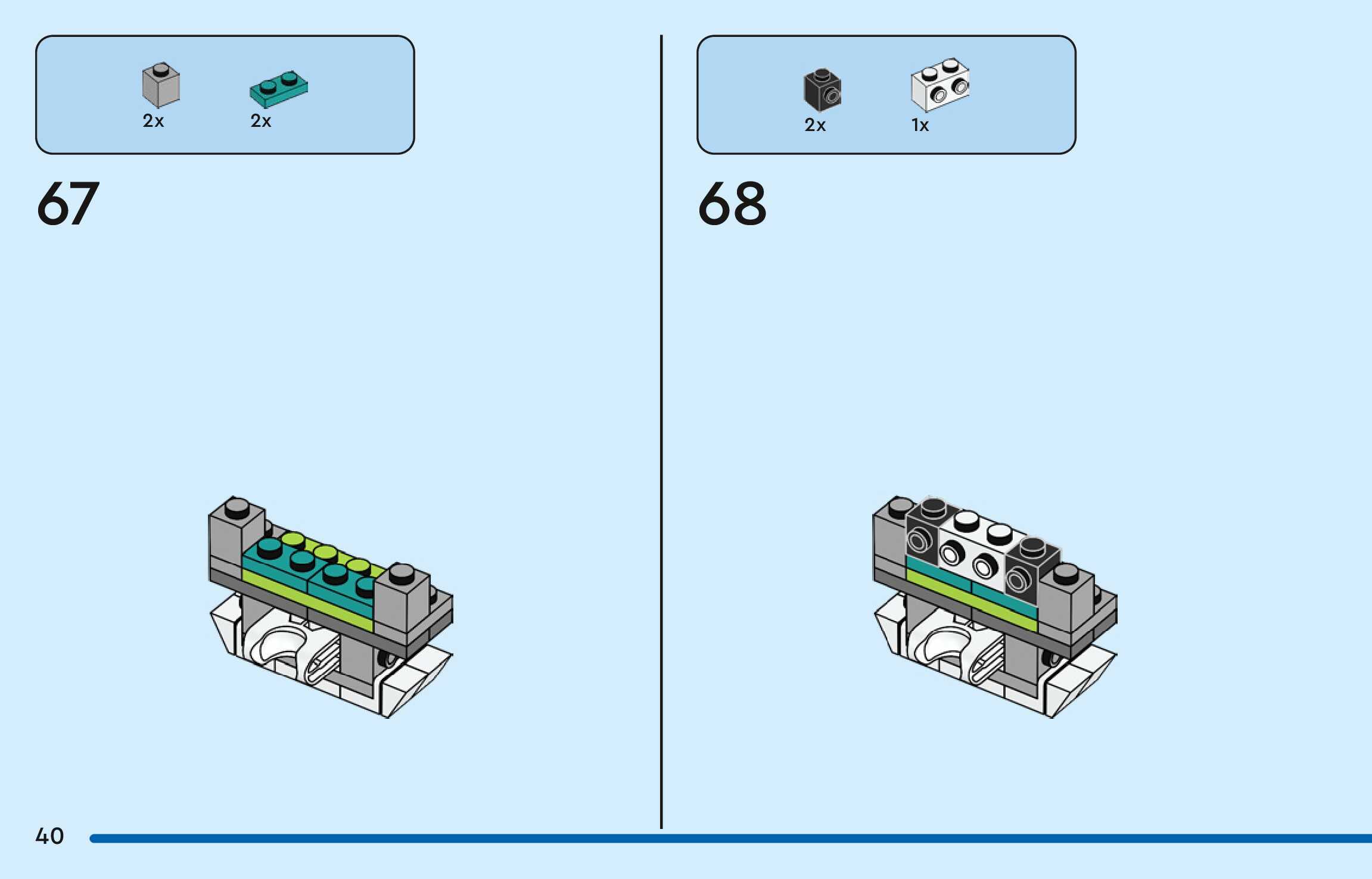 2x 2x

67

2x 1x

68

40