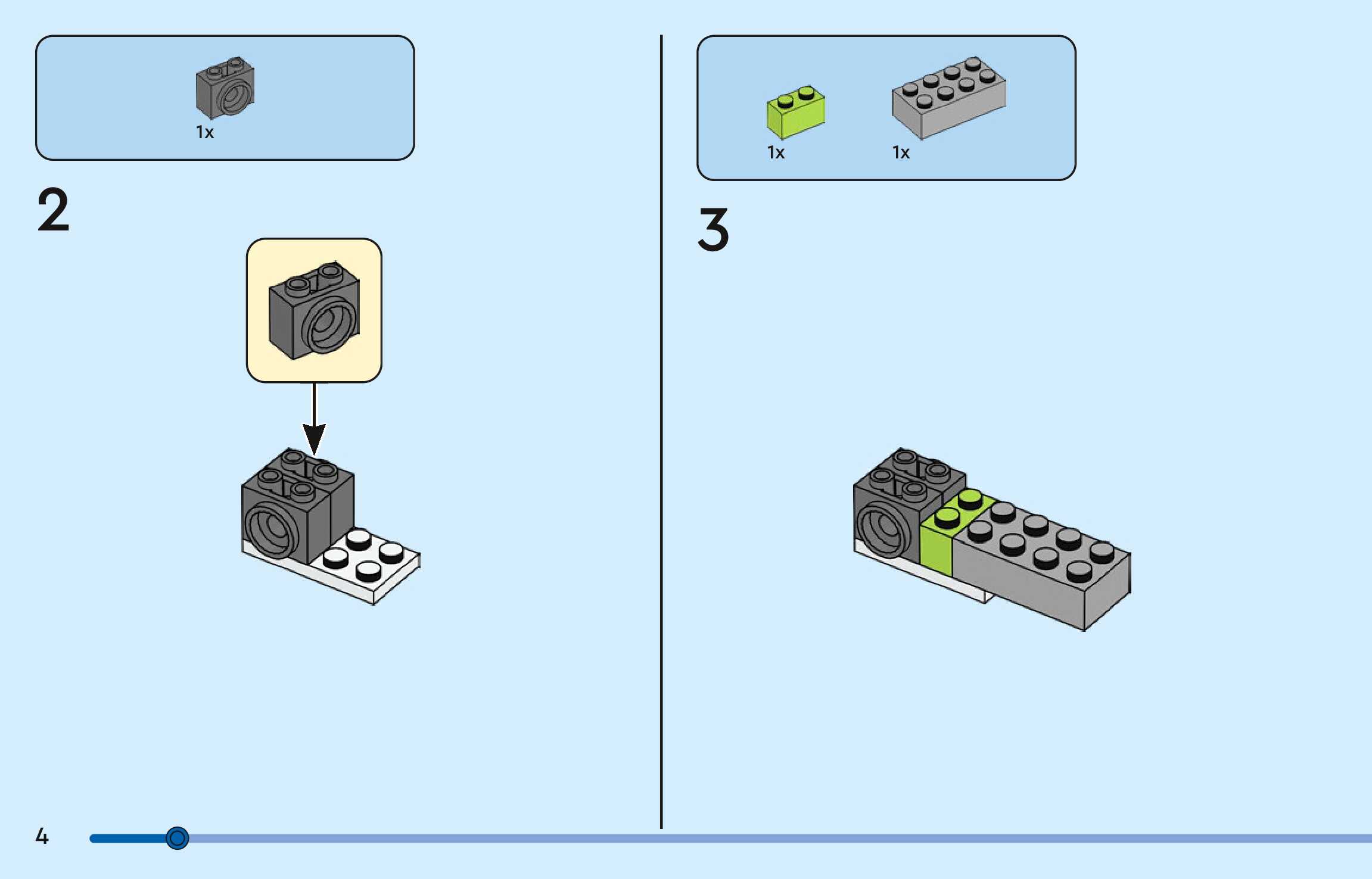 1x

2

1x

1x

3

4