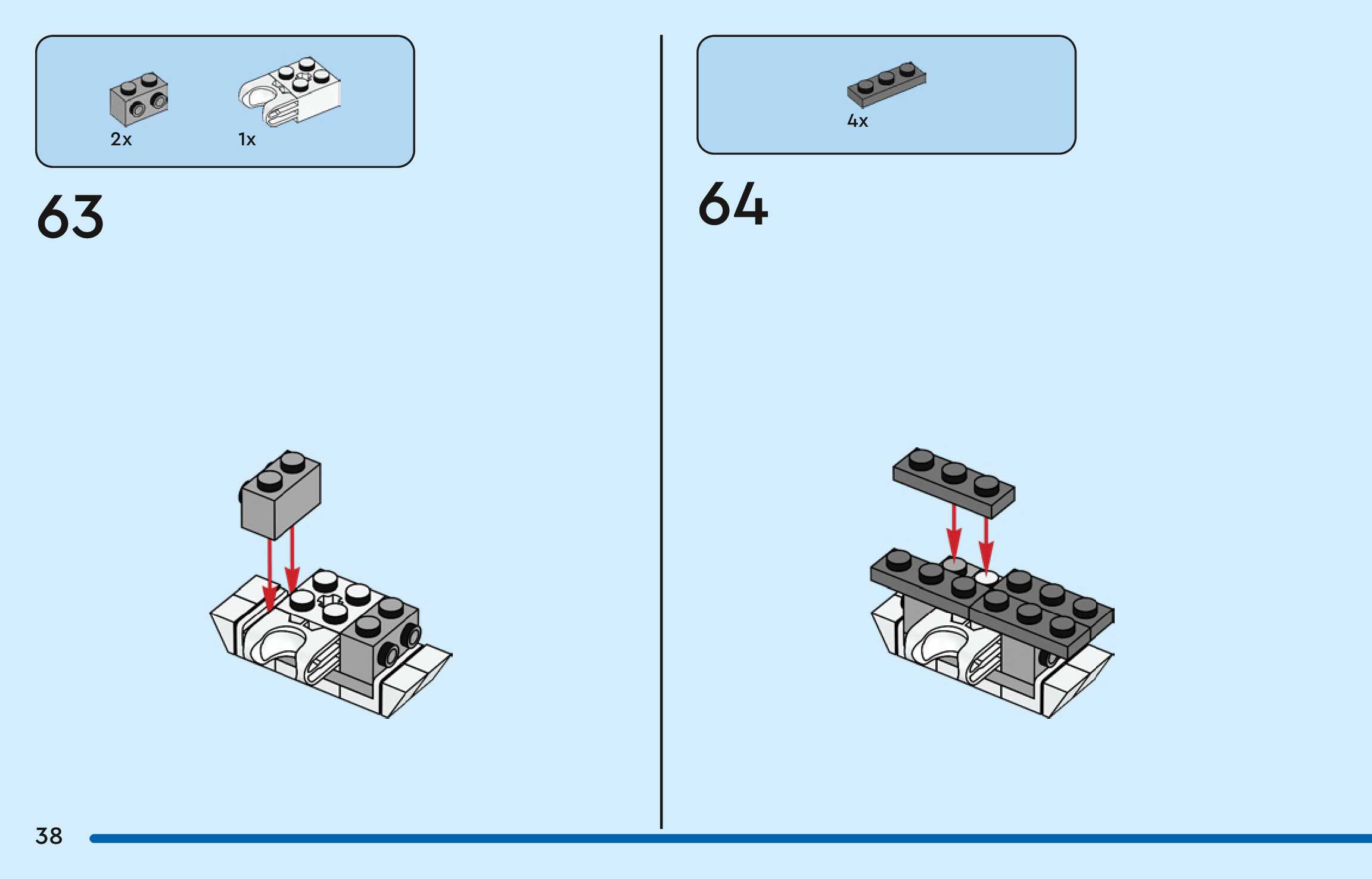 2x

1x

63

4x

64

38