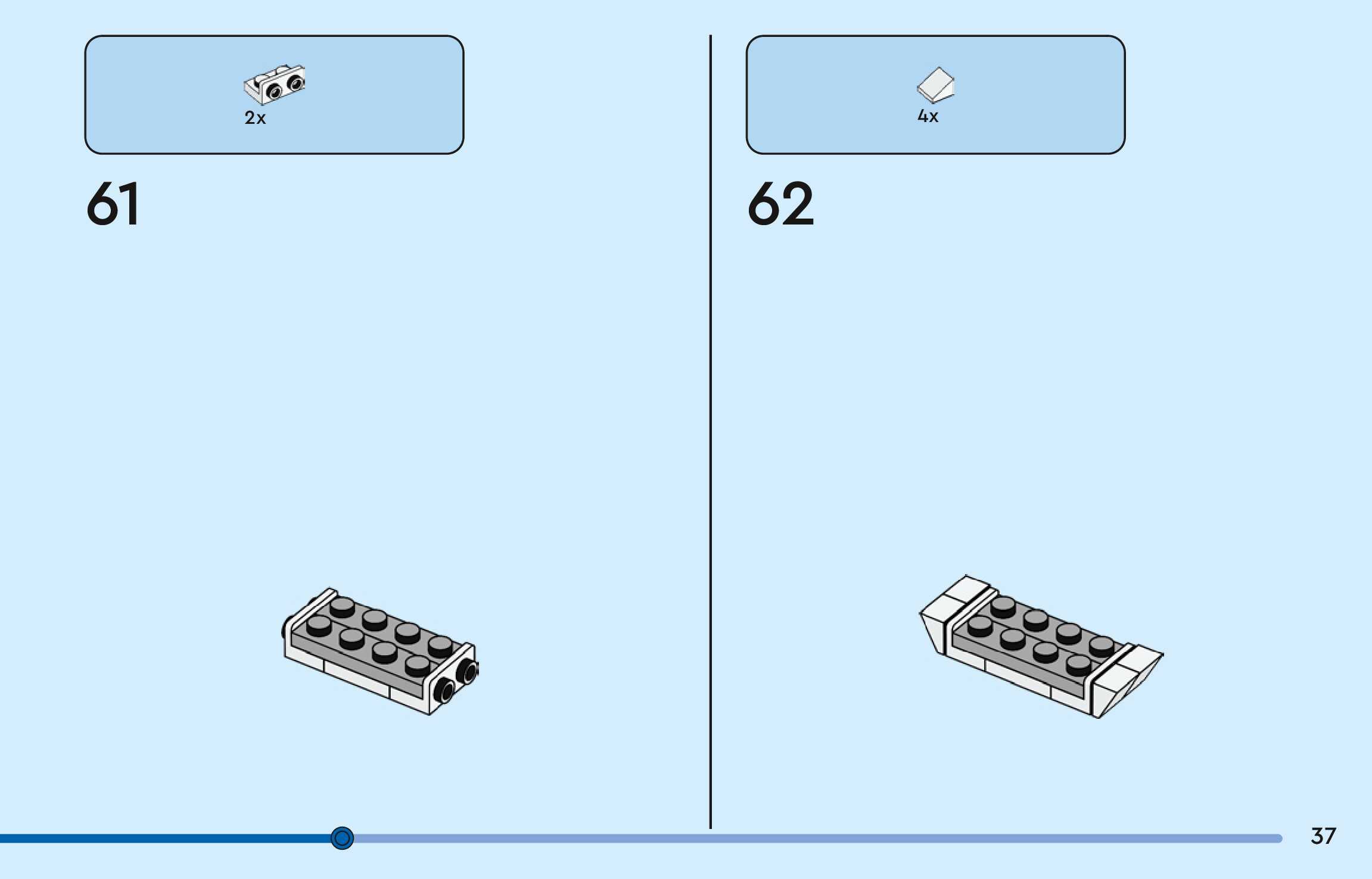 2x

61

4x

62

37