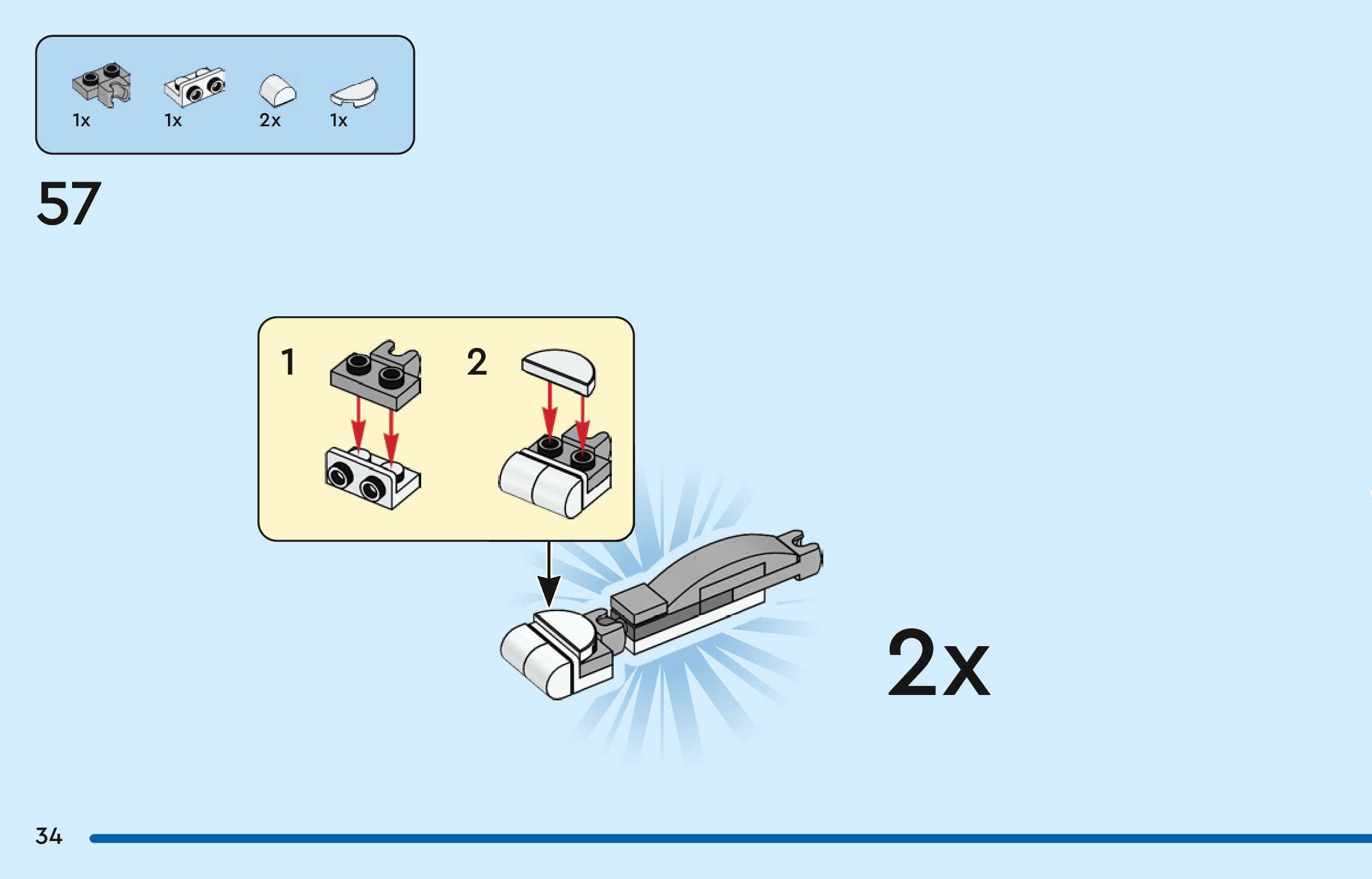 1x 1x 2x 1x

57

1

2

2x

34