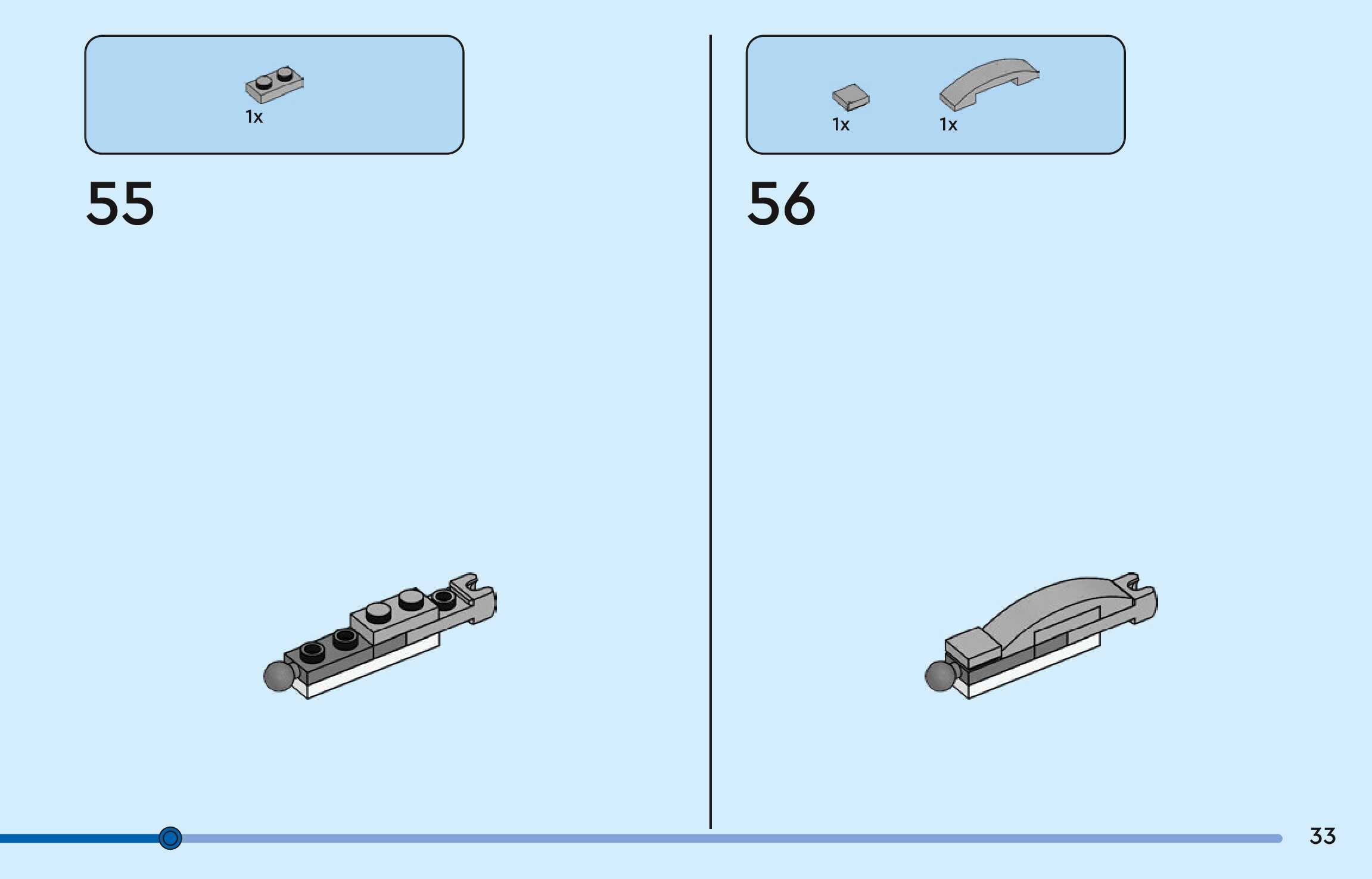 1x

55

1x

1x

56

33