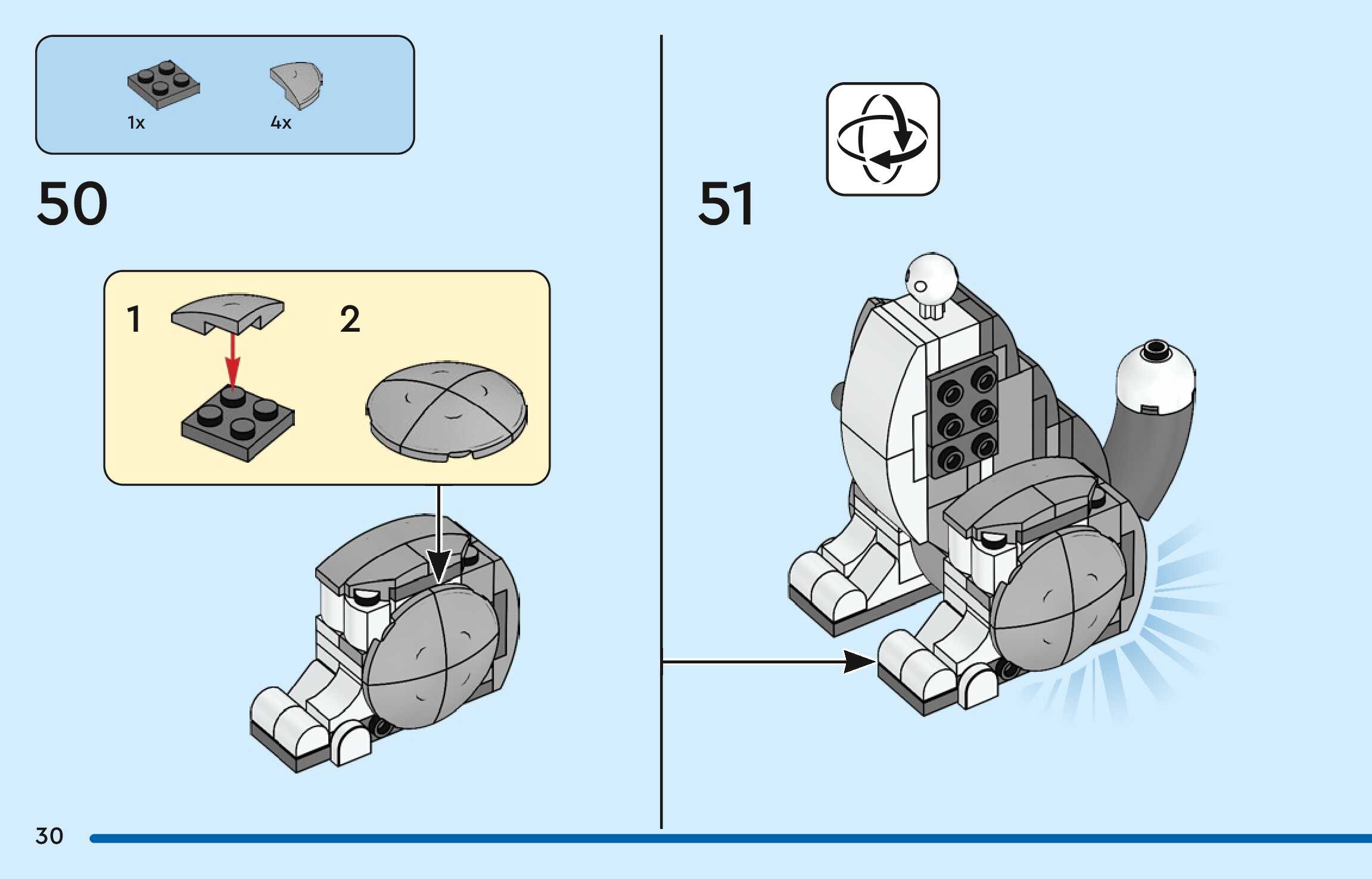 1x

4x

50

1

2

51

30