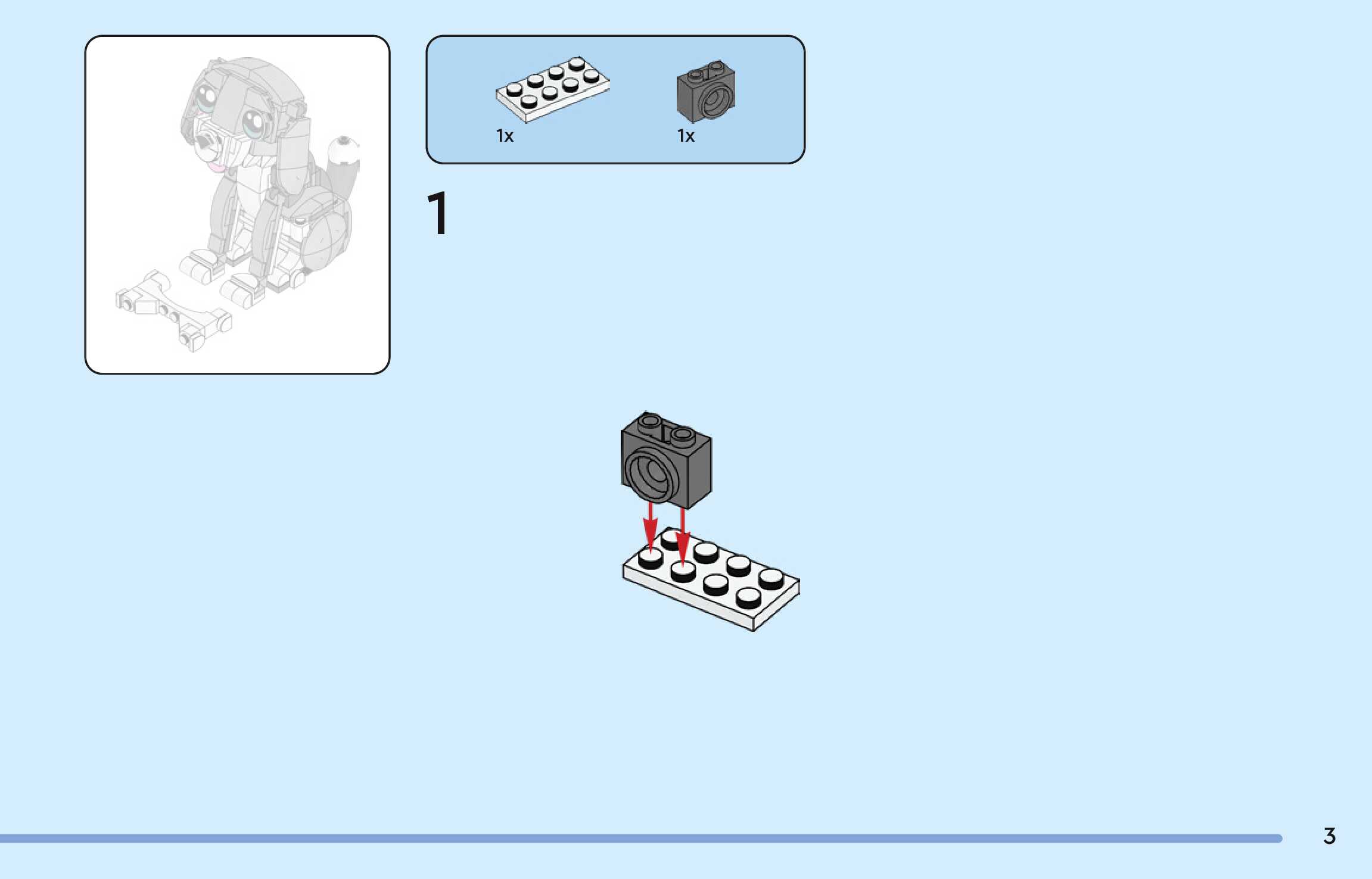 1x
1x

1

3