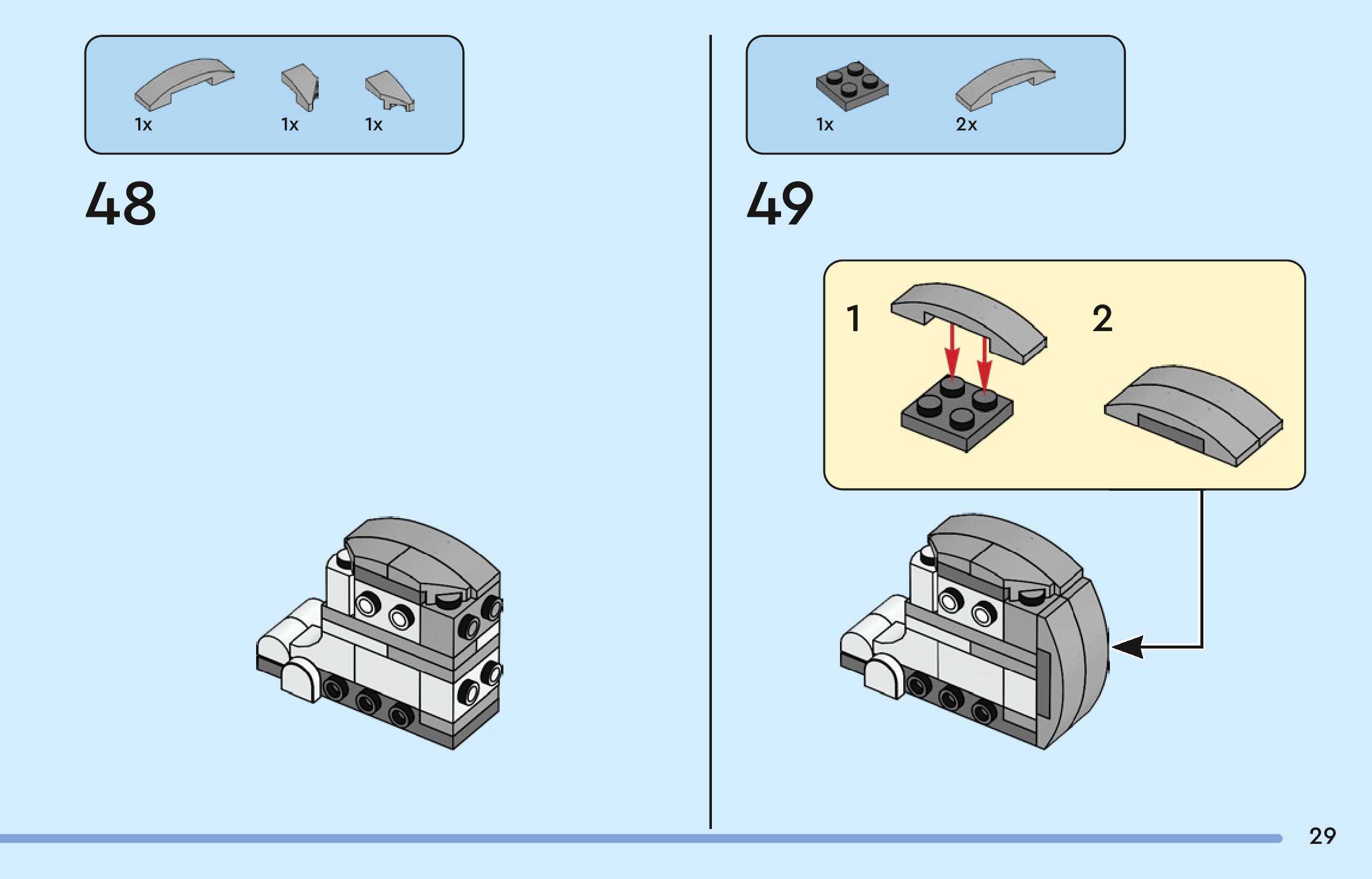 1x 1x 1x

48

1x 2x

49

1

2

29