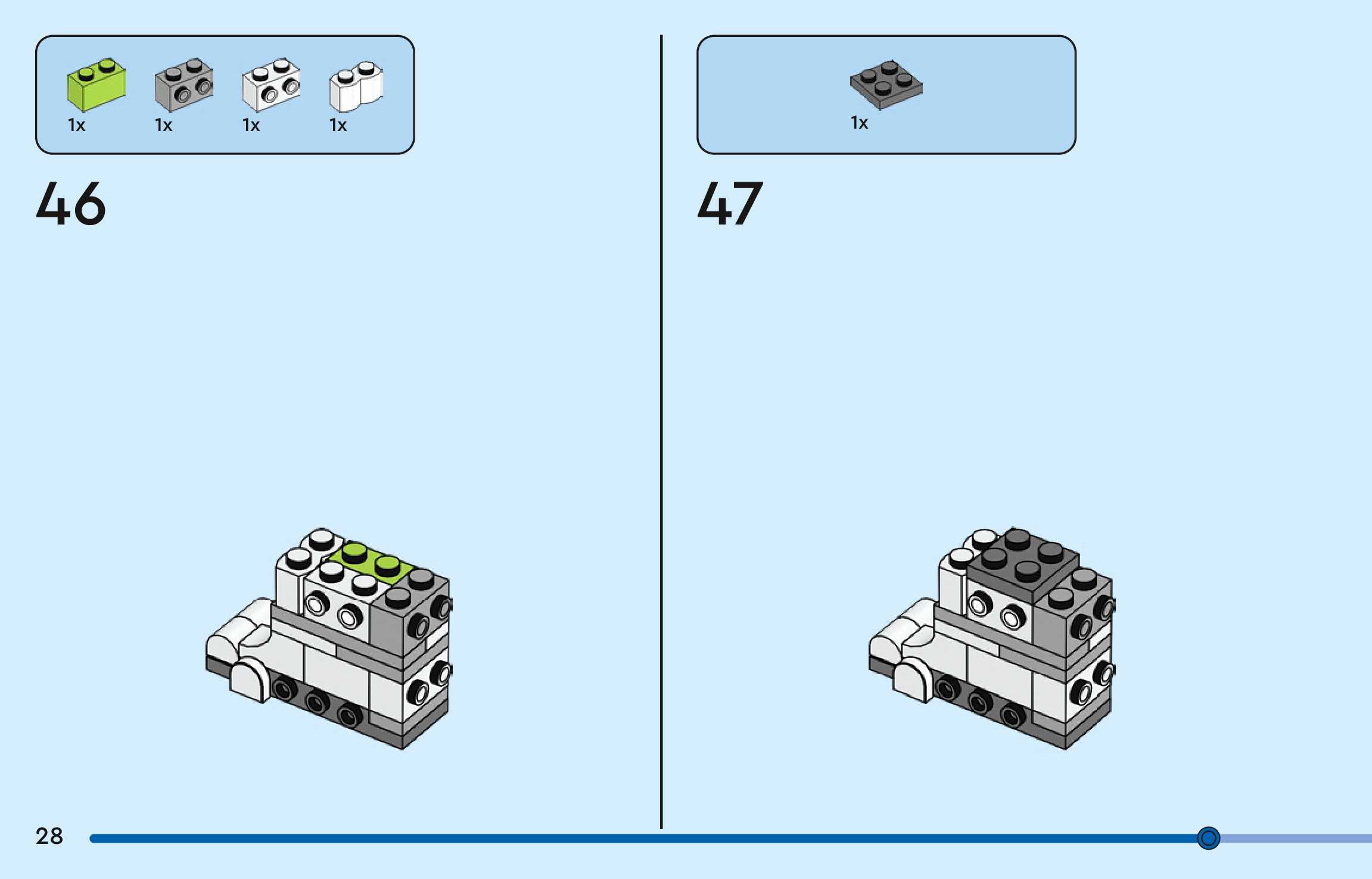 1x 1x 1x 1x

46

1x

47

28