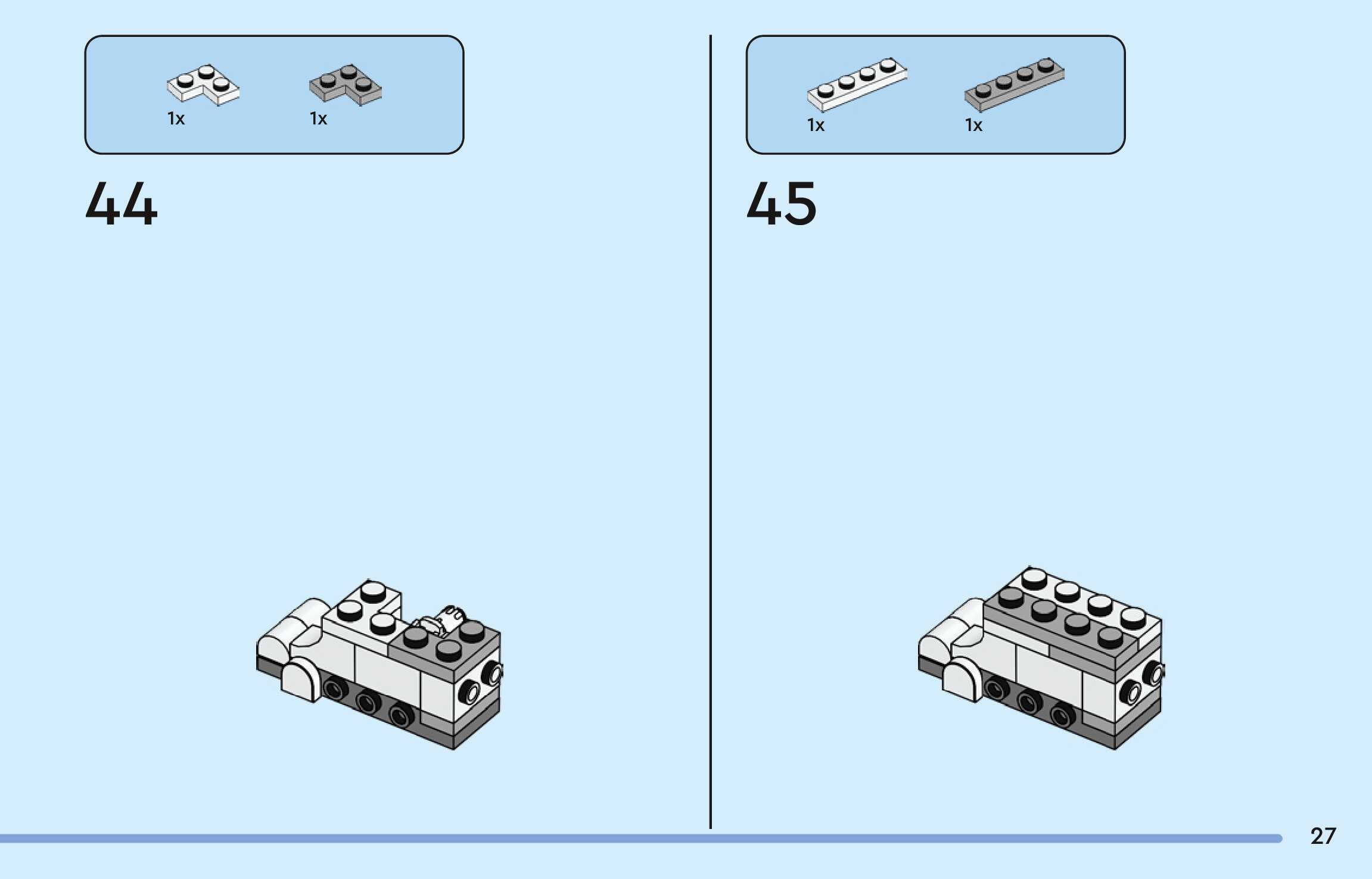 1x 1x

44

1x 1x

45

27