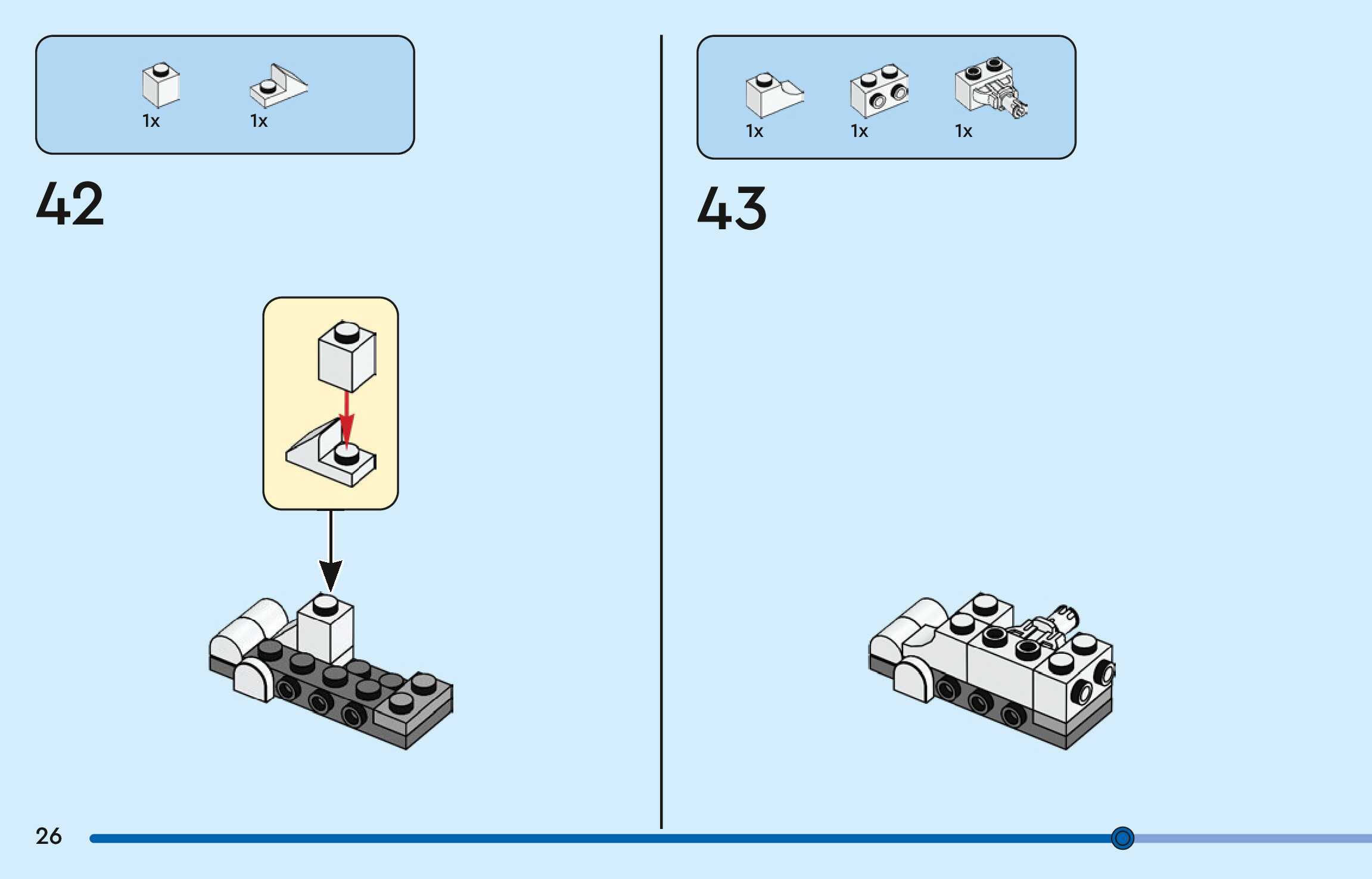 1x 1x

42

1x 1x 1x

43

26