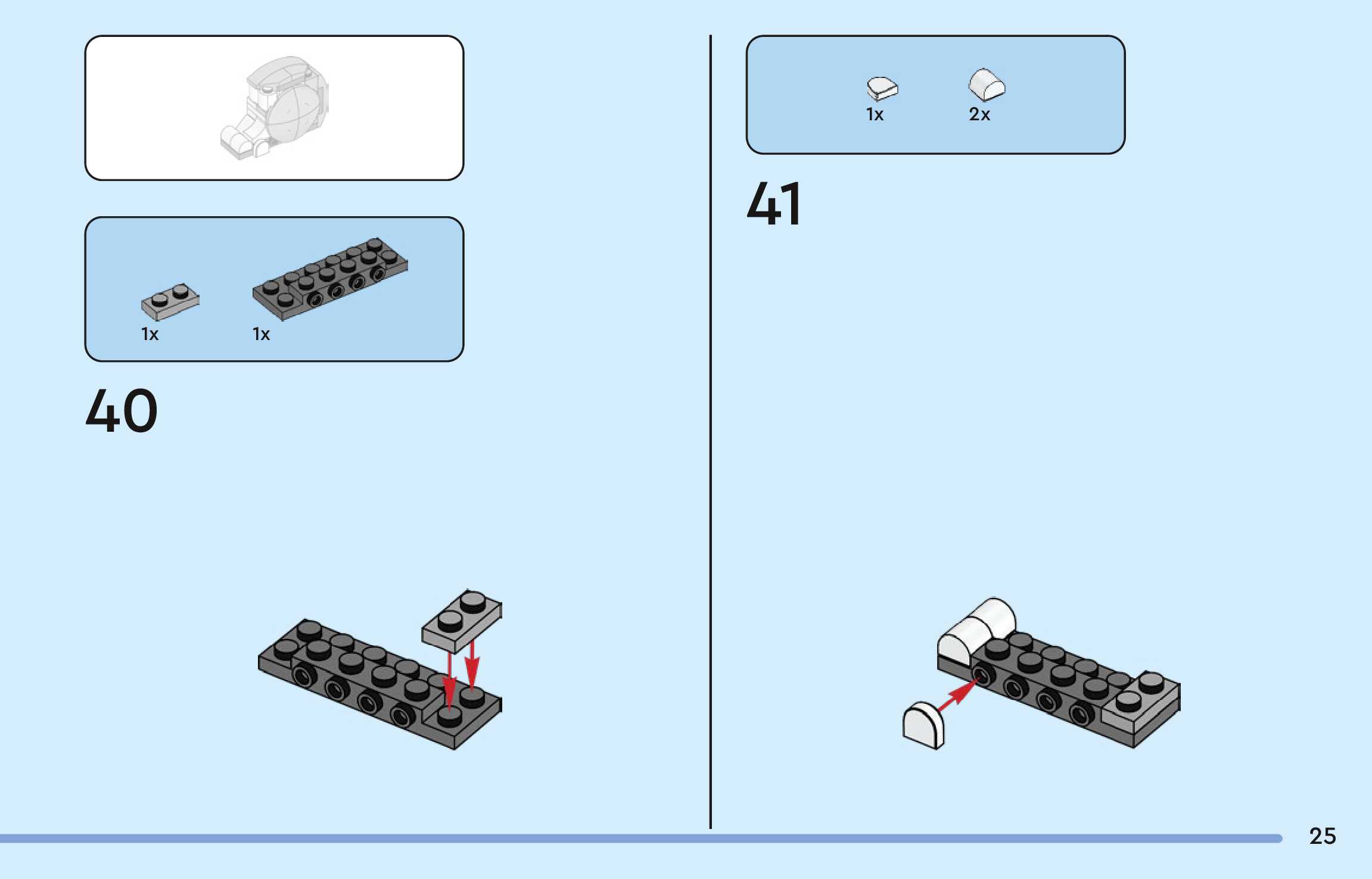 1x
1x

40

1x
2x

41

25