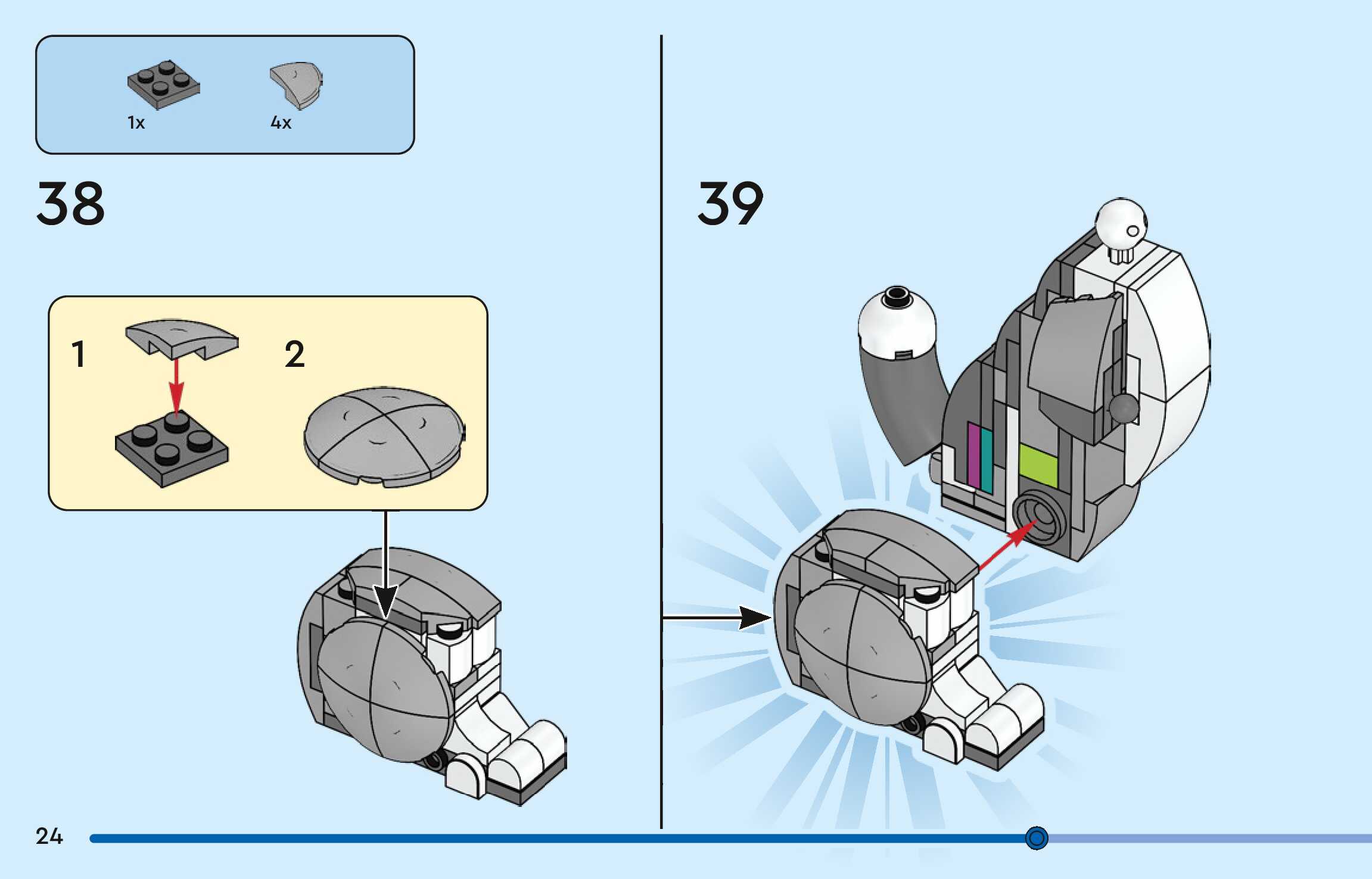 1x 4x

38

1

2

39

24