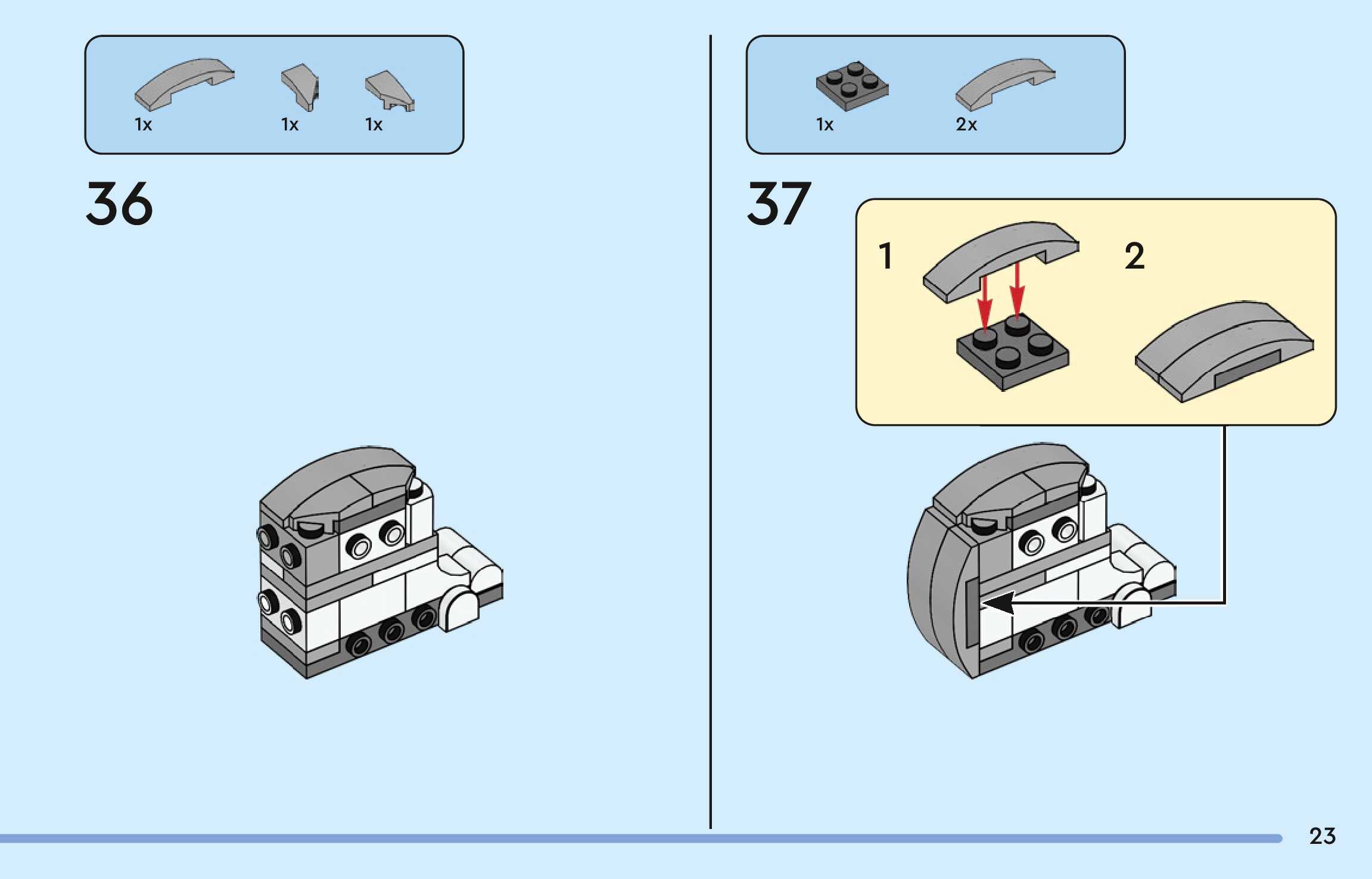 1x 1x 1x

36

1x 2x

37

1

2

23