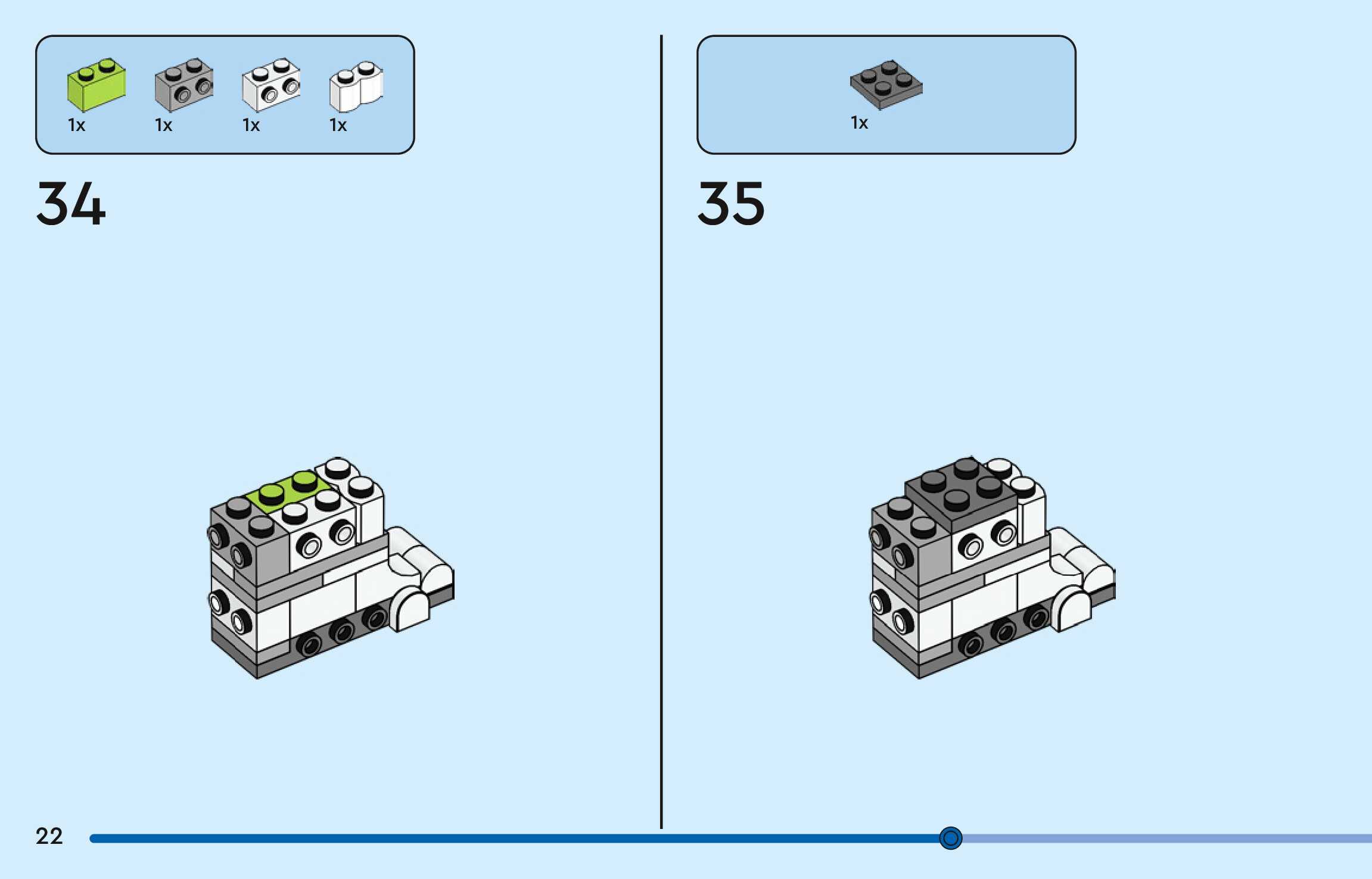 1x 1x 1x 1x

34

1x

35

22