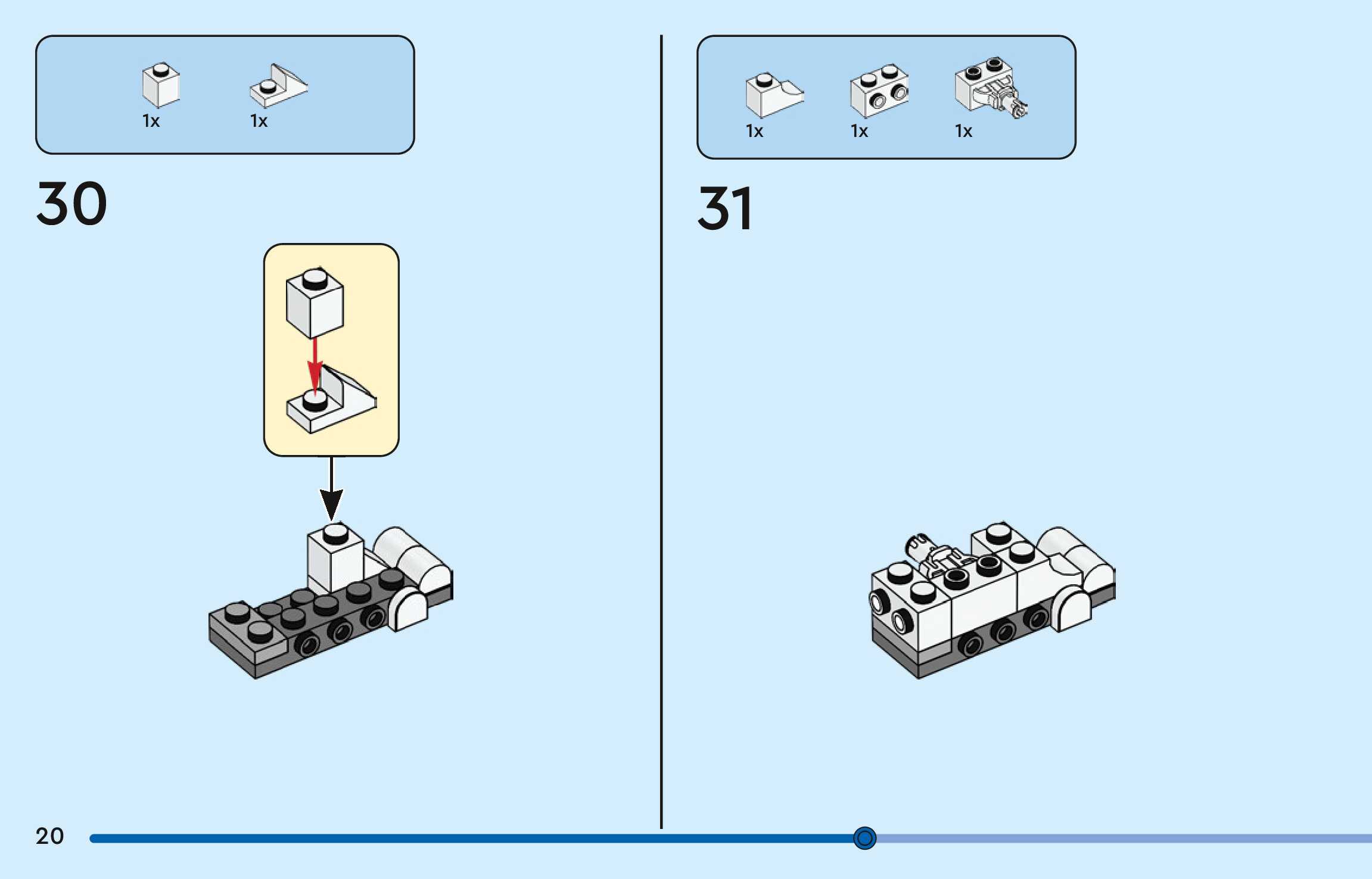 1x 1x

30

1x 1x 1x

31

20