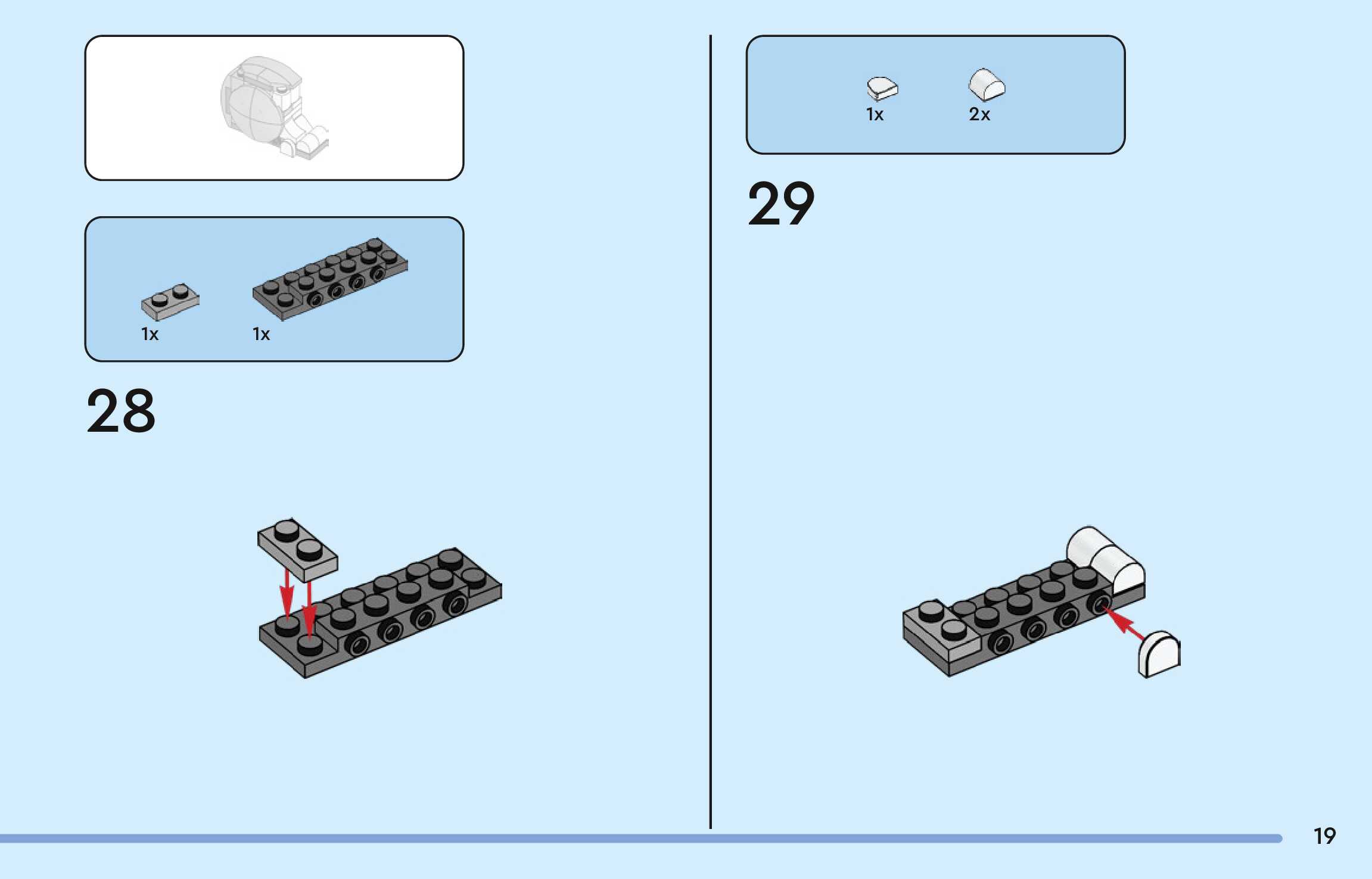 1x

1x

28

1x

2x

29

19