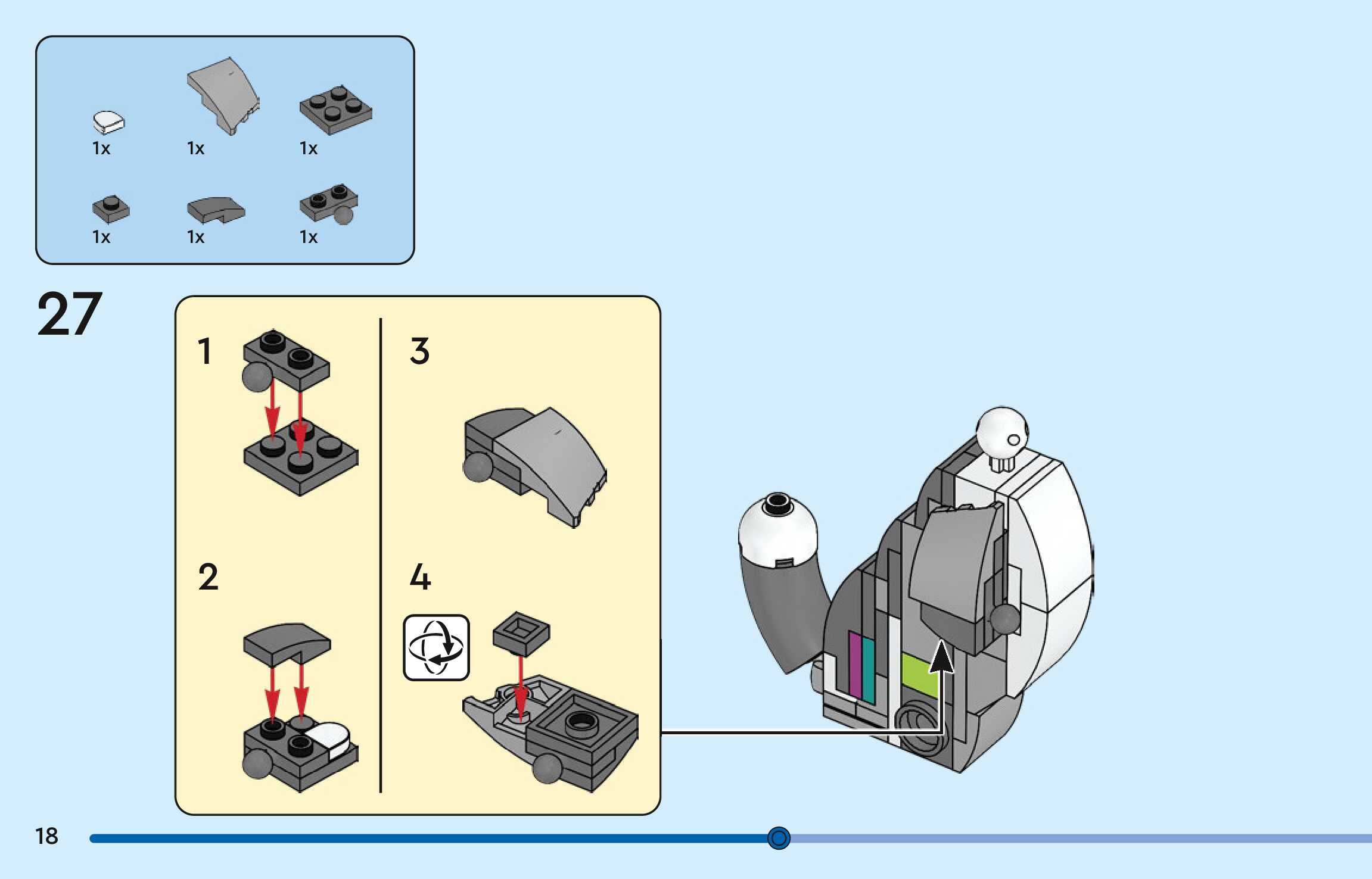 1x 1x 1x

1x 1x 1x

27

1

2

3

4

18