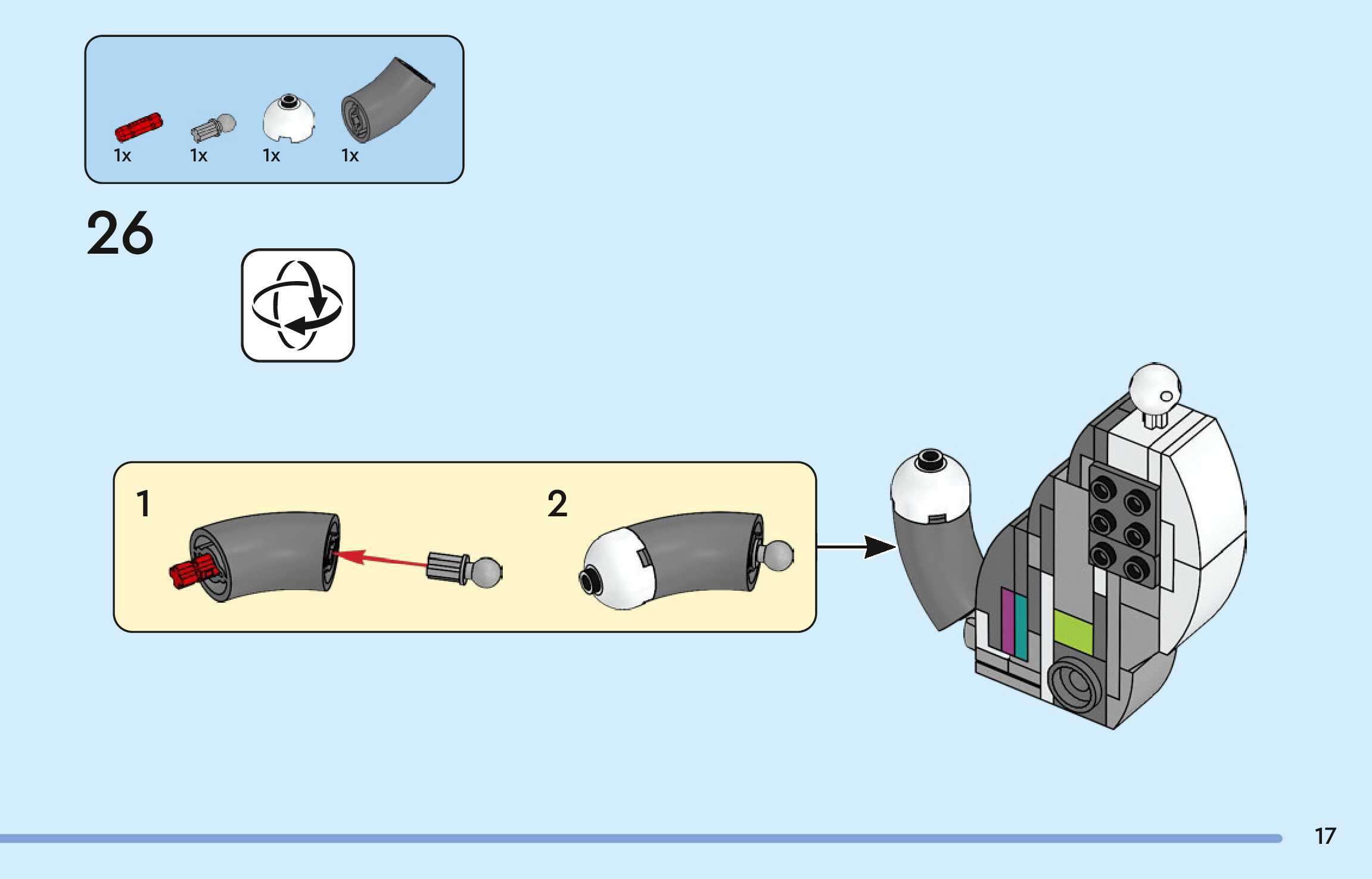 1x 1x 1x 1x

26

1

2

17