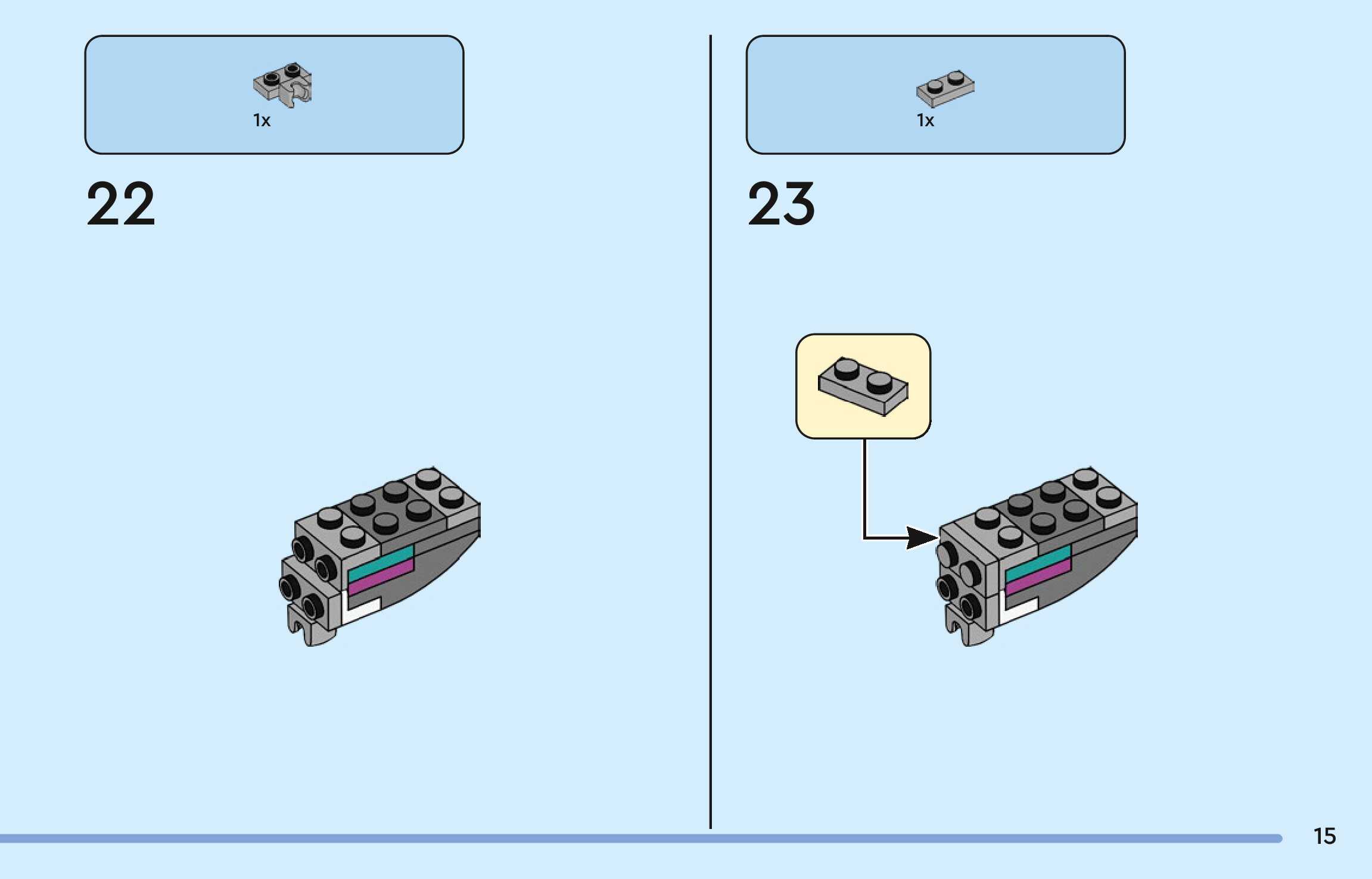 1x

22

1x

23

15