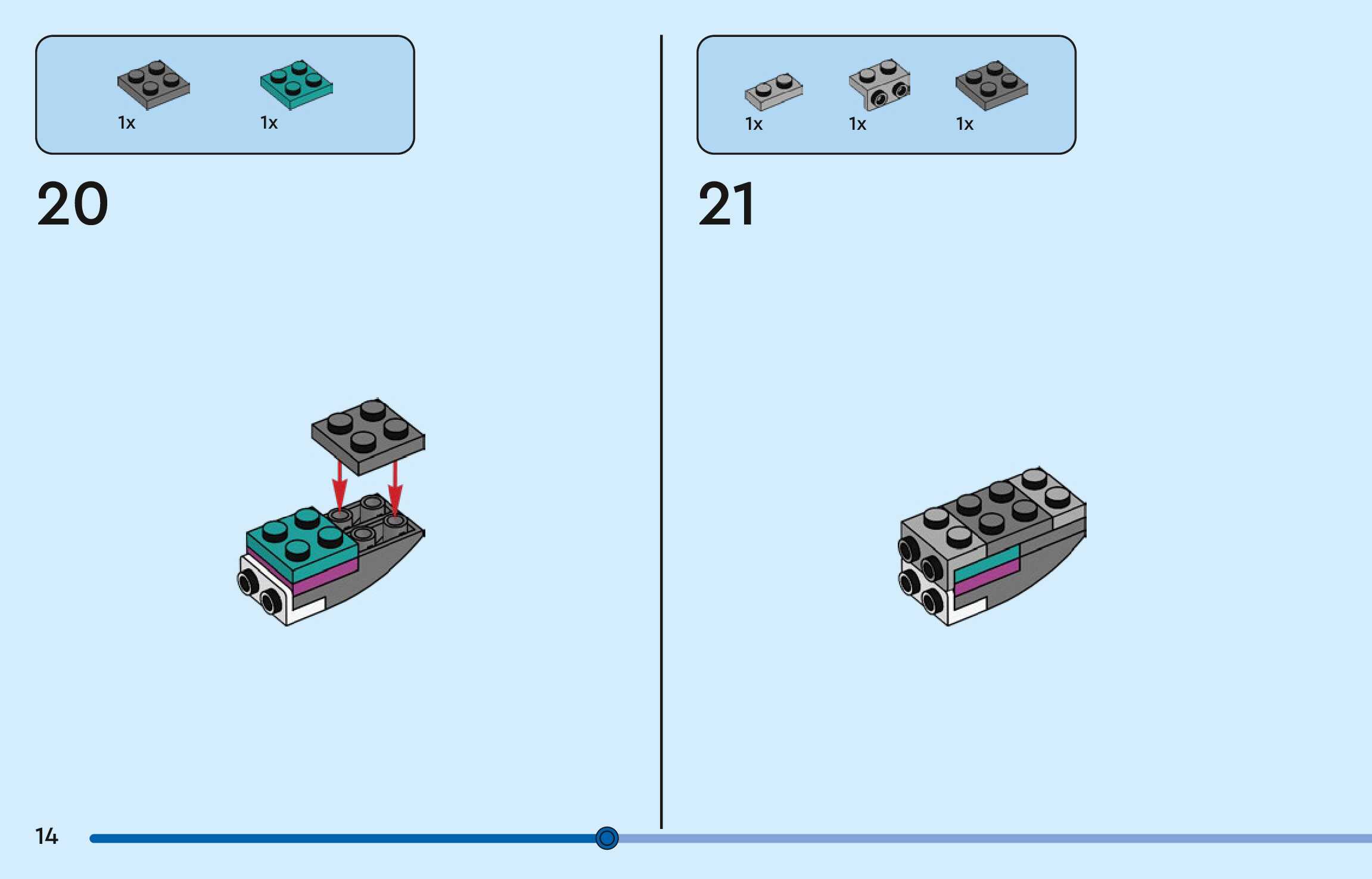 1x 1x

20

1x 1x 1x

21

14