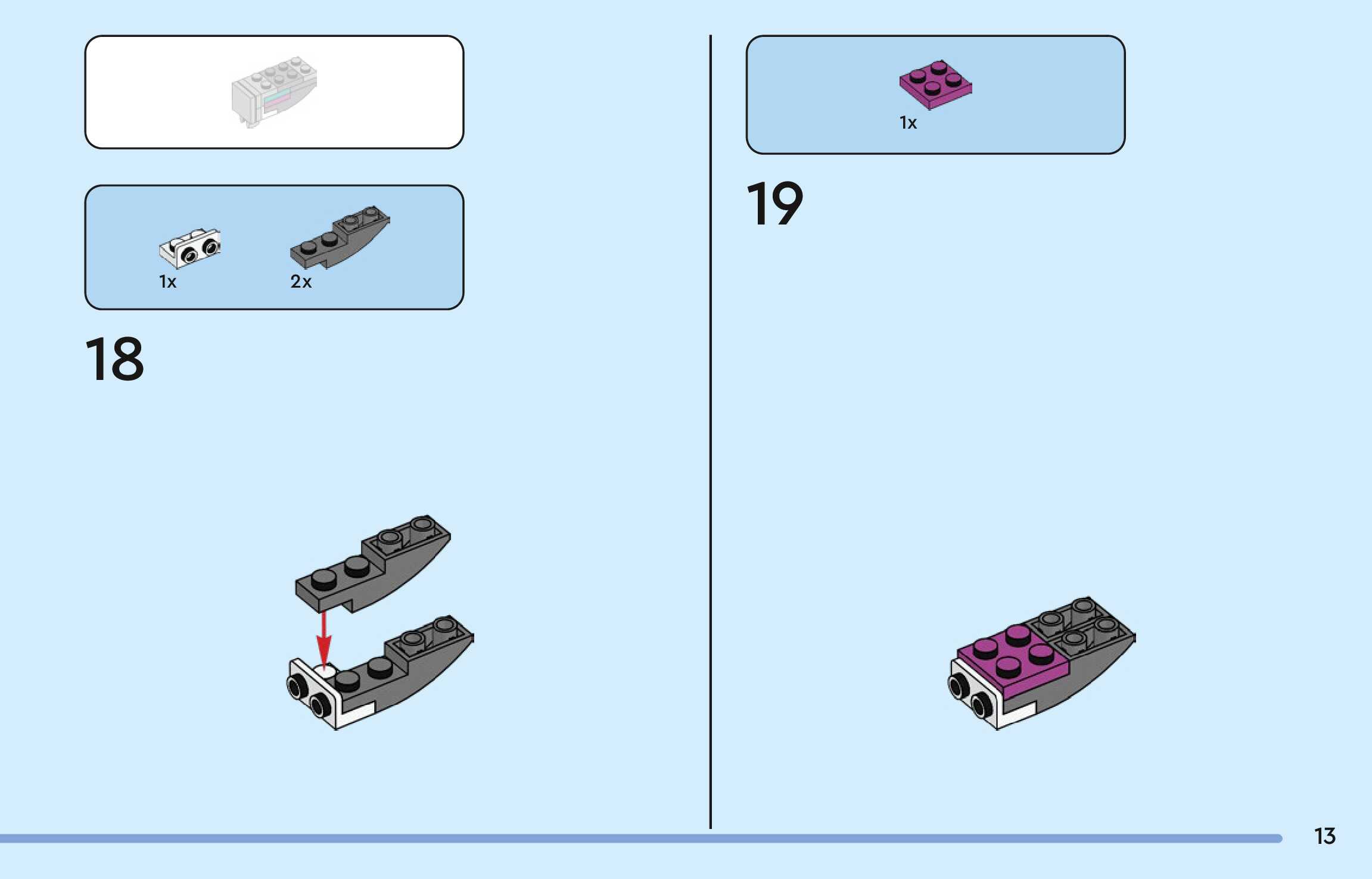 1x

2x

18

1x

19

13