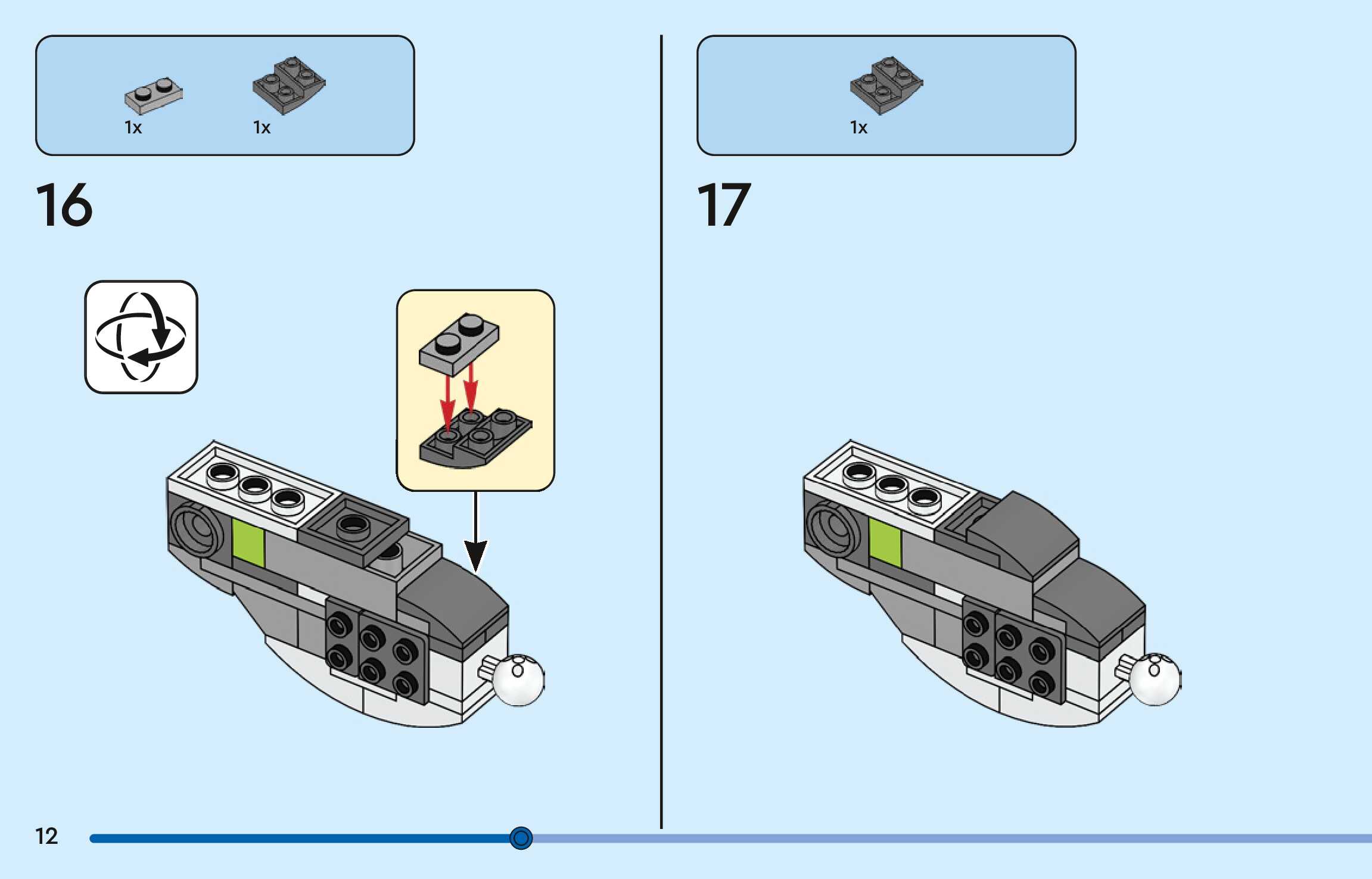 1x
1x

16

1x

17

12