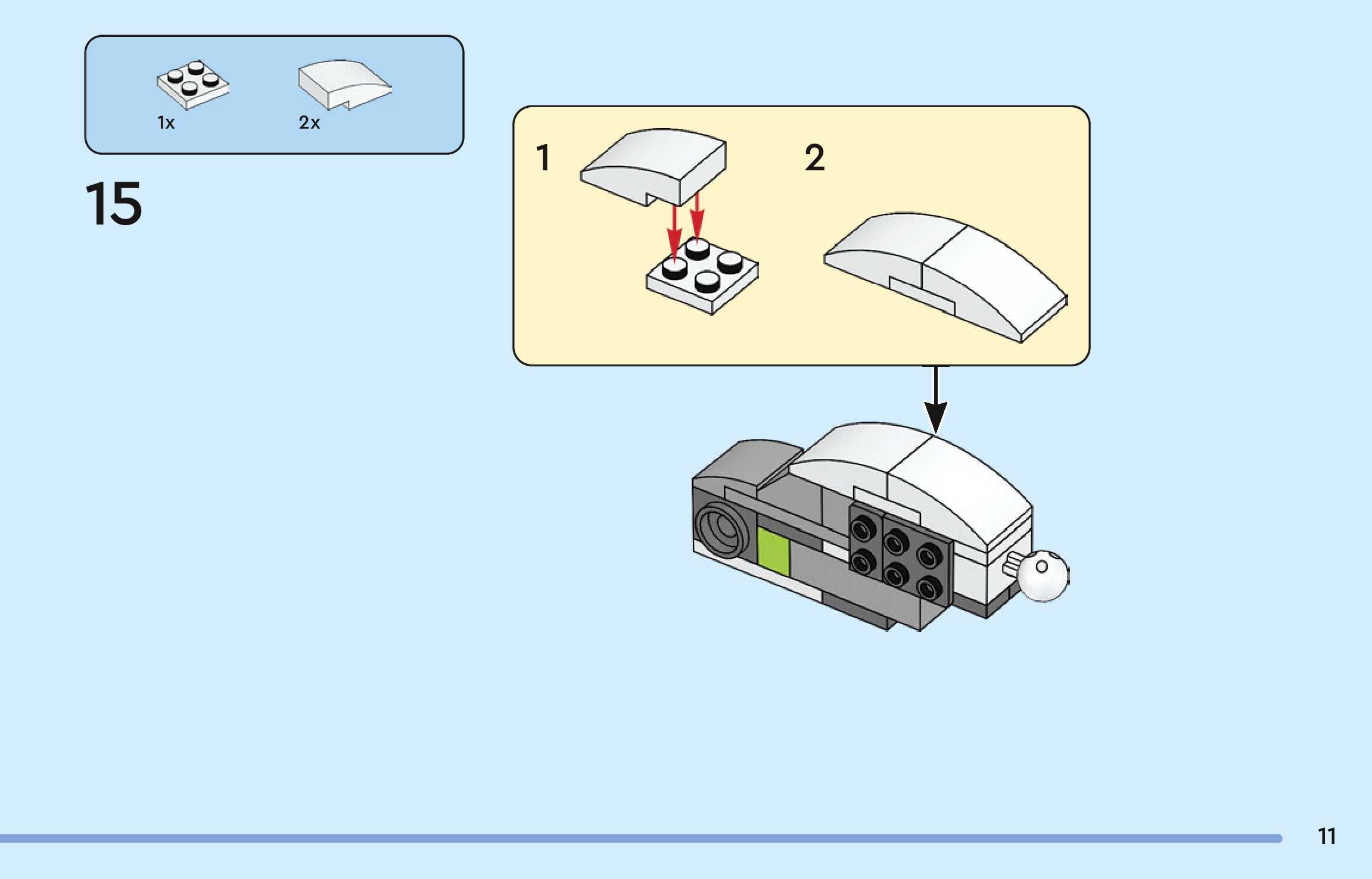 1x

2x

15

1

2

11