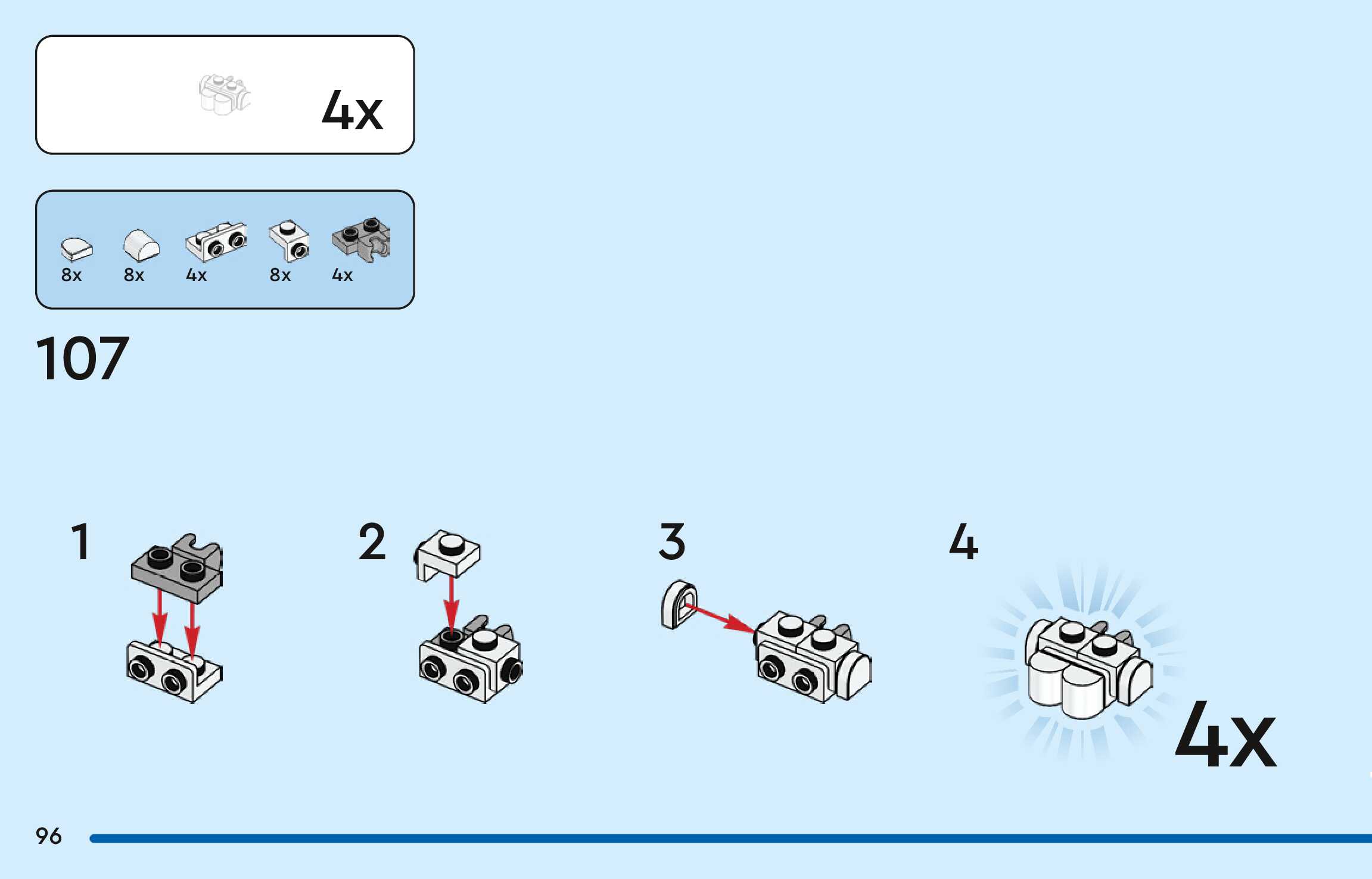 4x

8x 8x 4x 8x 4x

107

1

2

3

4

4x

96