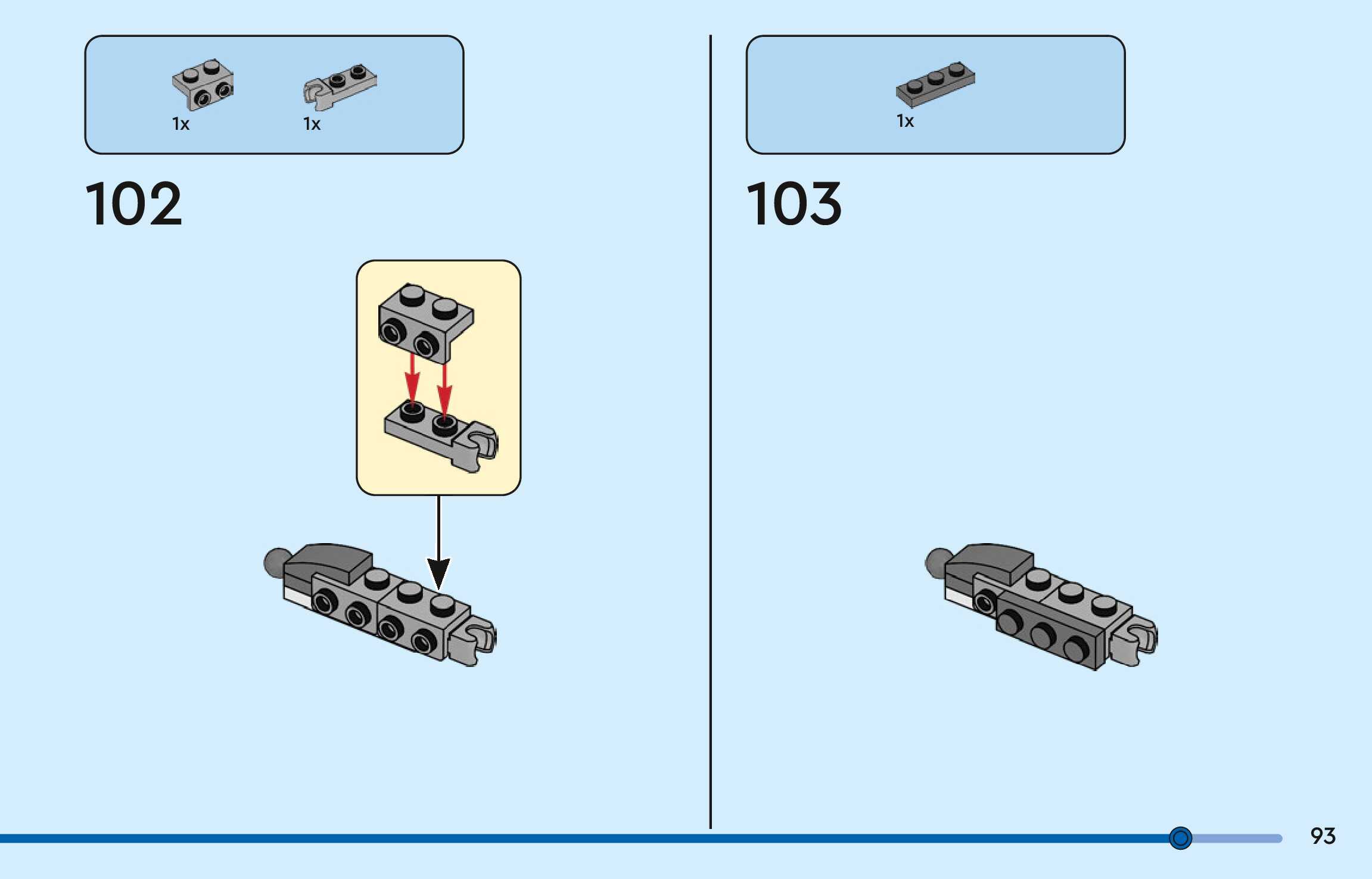 1x
1x

102

1x

103

93