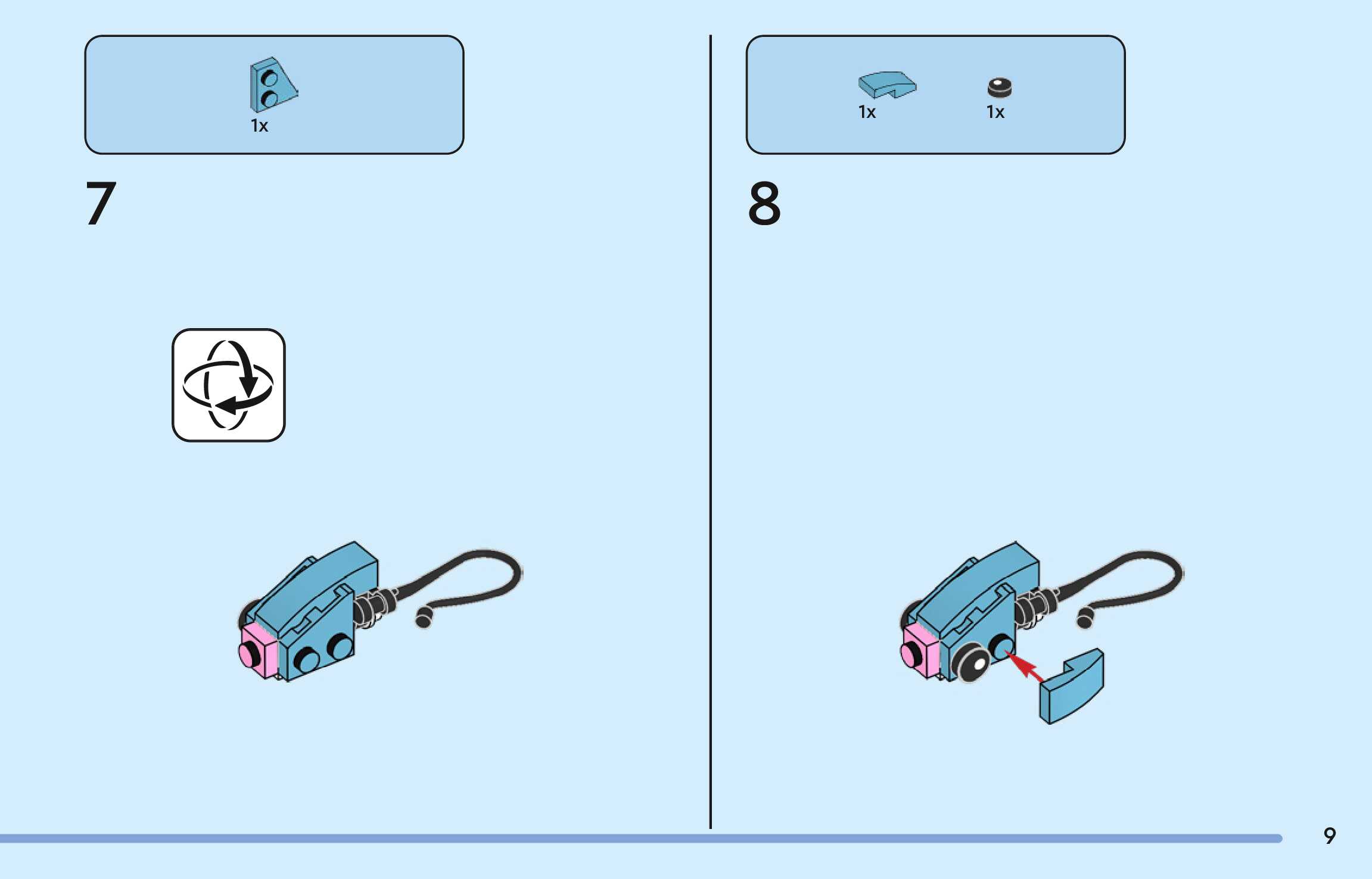 1x

7

1x

1x

8

9