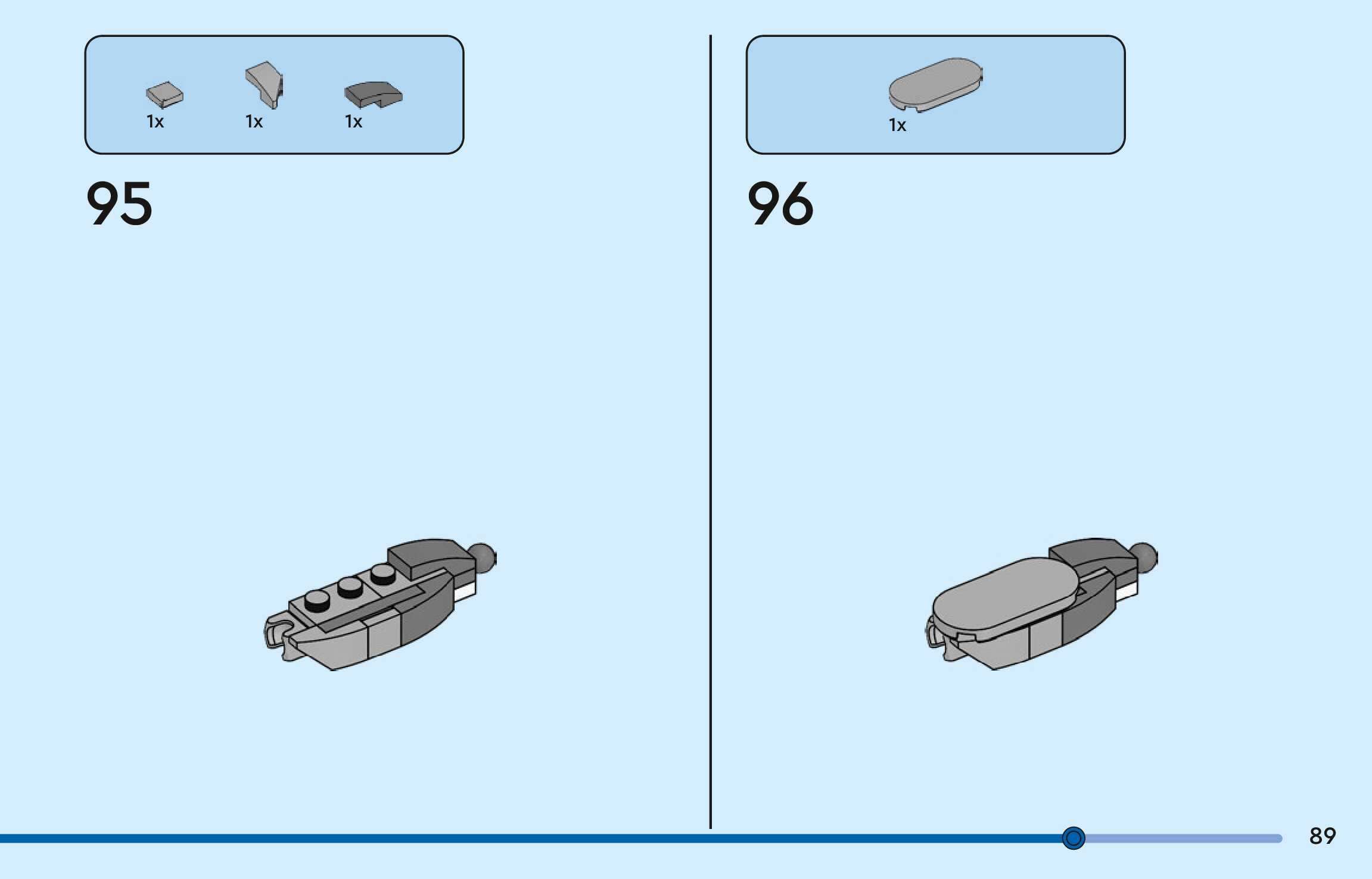 1x 1x 1x

95

1x

96

89