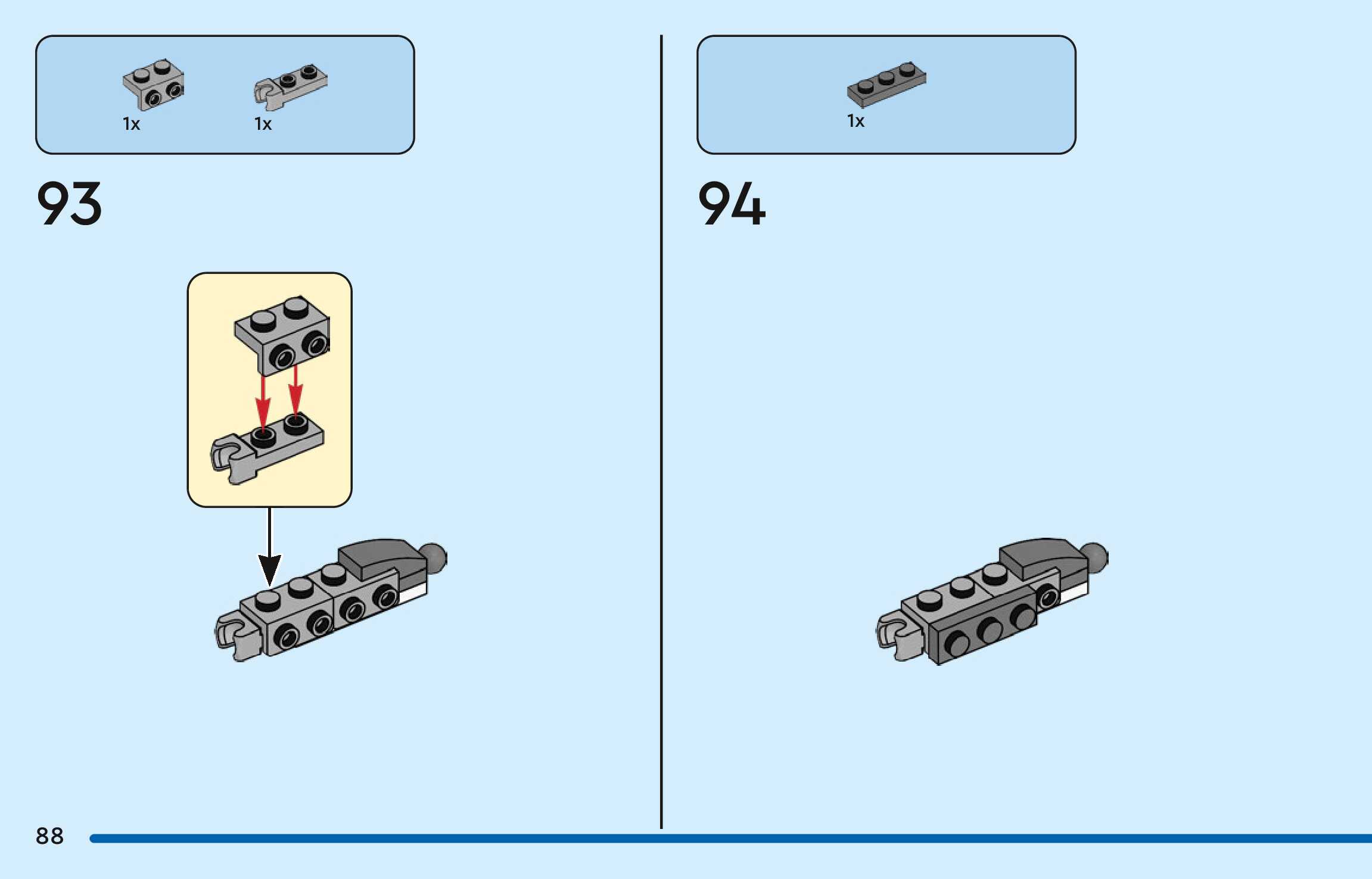 1x 1x

93

1x

94

88