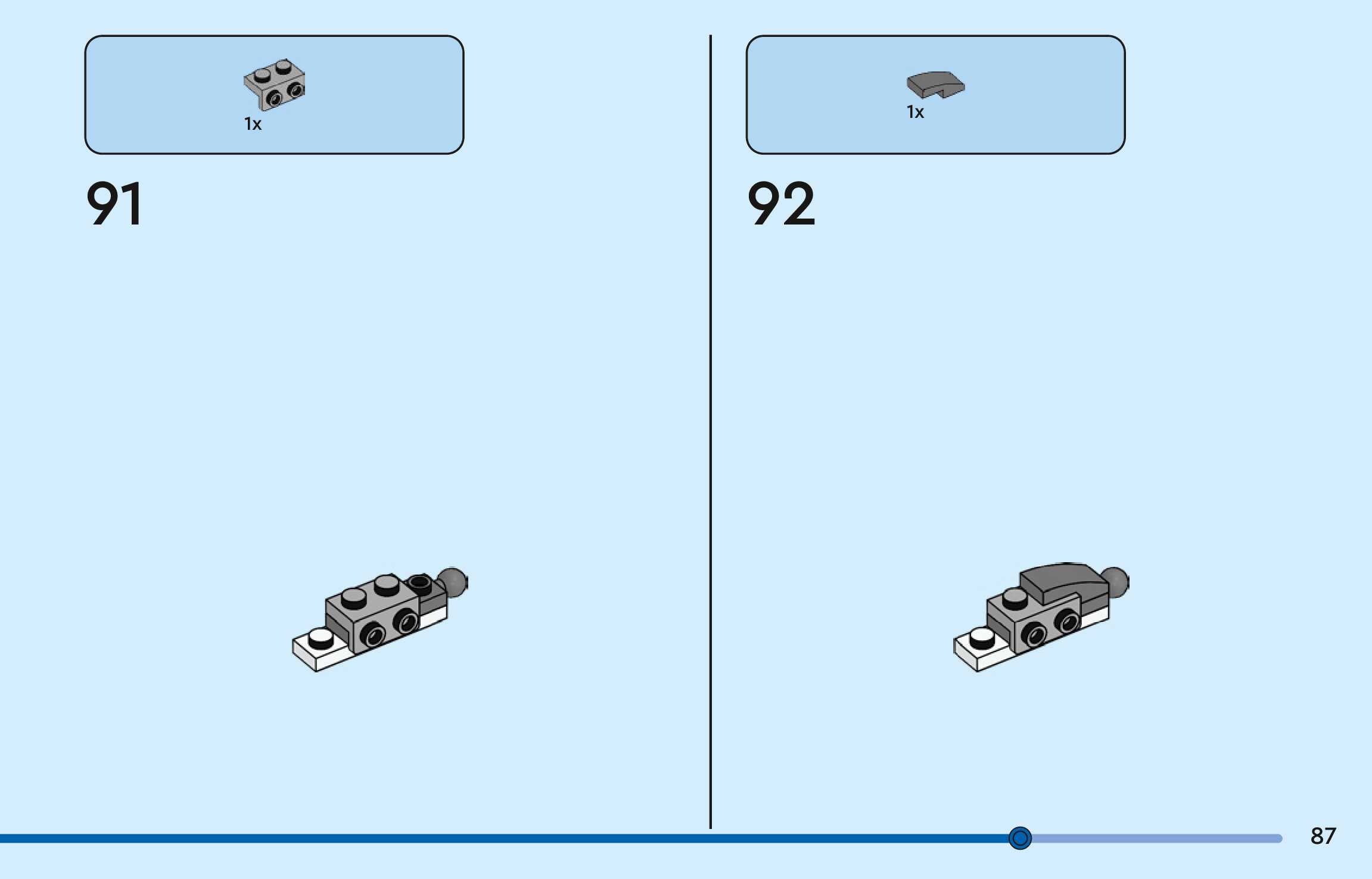 1x

91

1x

92

87