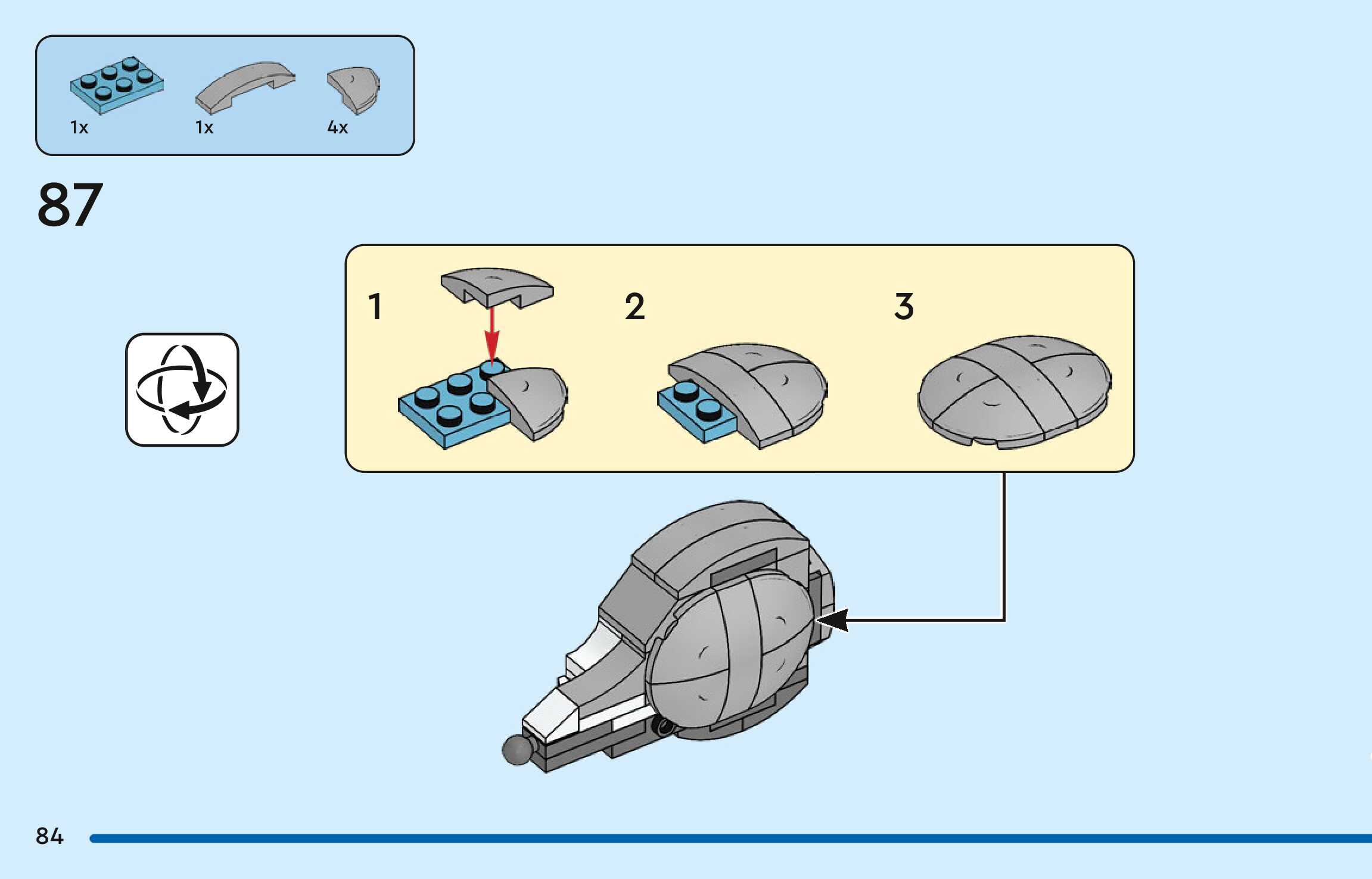 1x
1x
4x

87

1
2
3

84