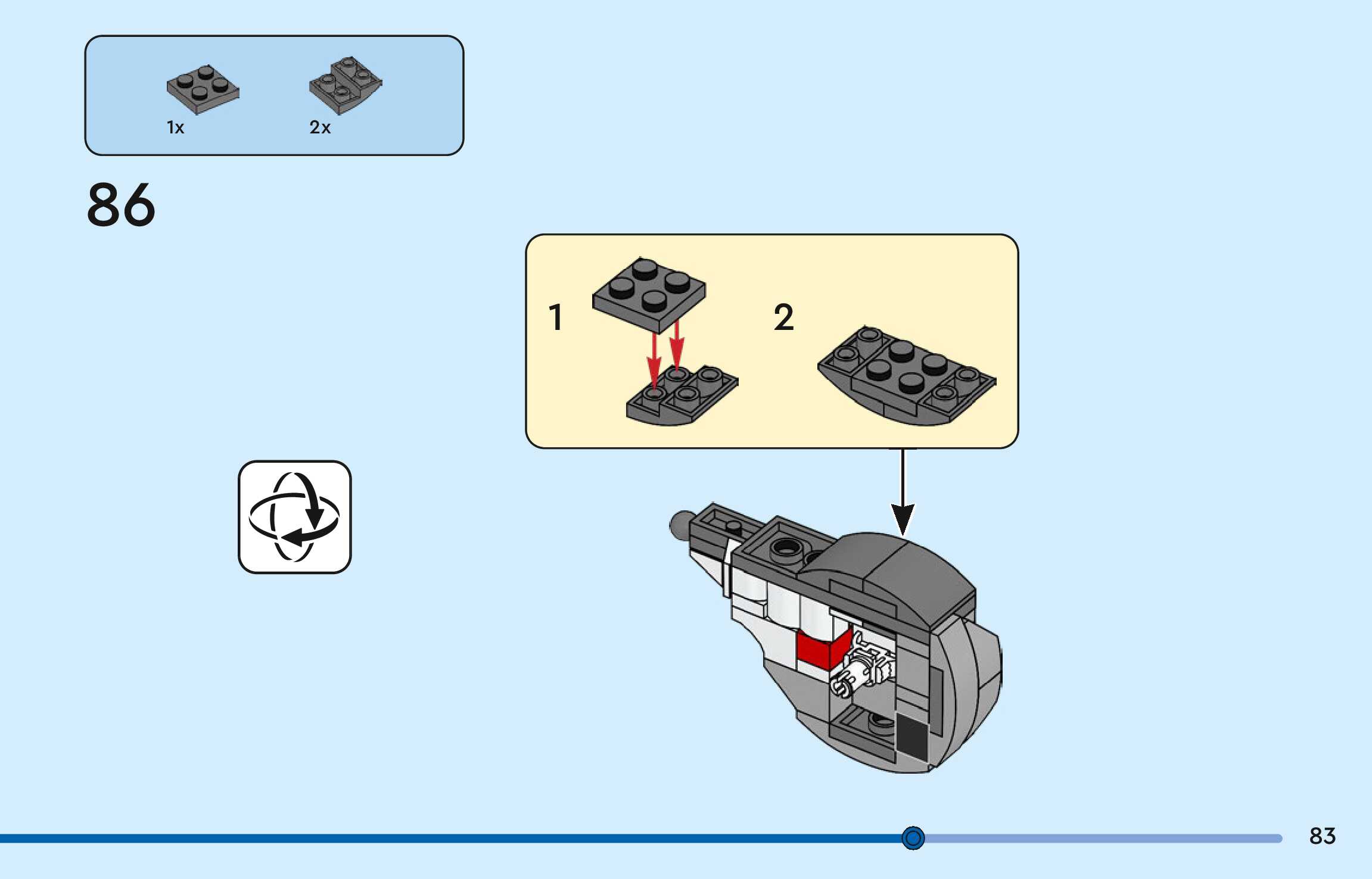 1x
2x

86

1

2

83